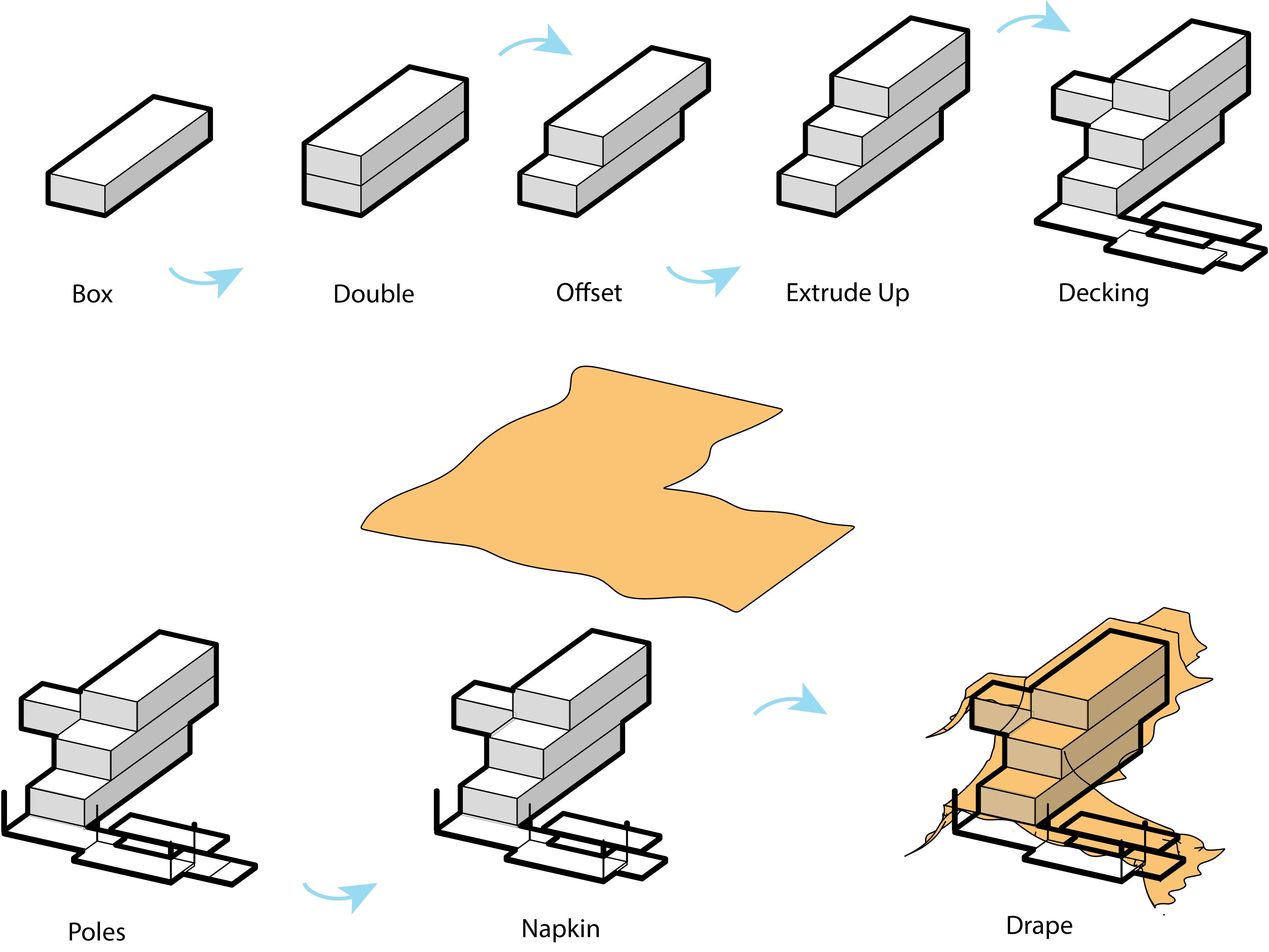 Box

Double

Offset

Extrude Up

Decking

Poles

Napkin

Drape