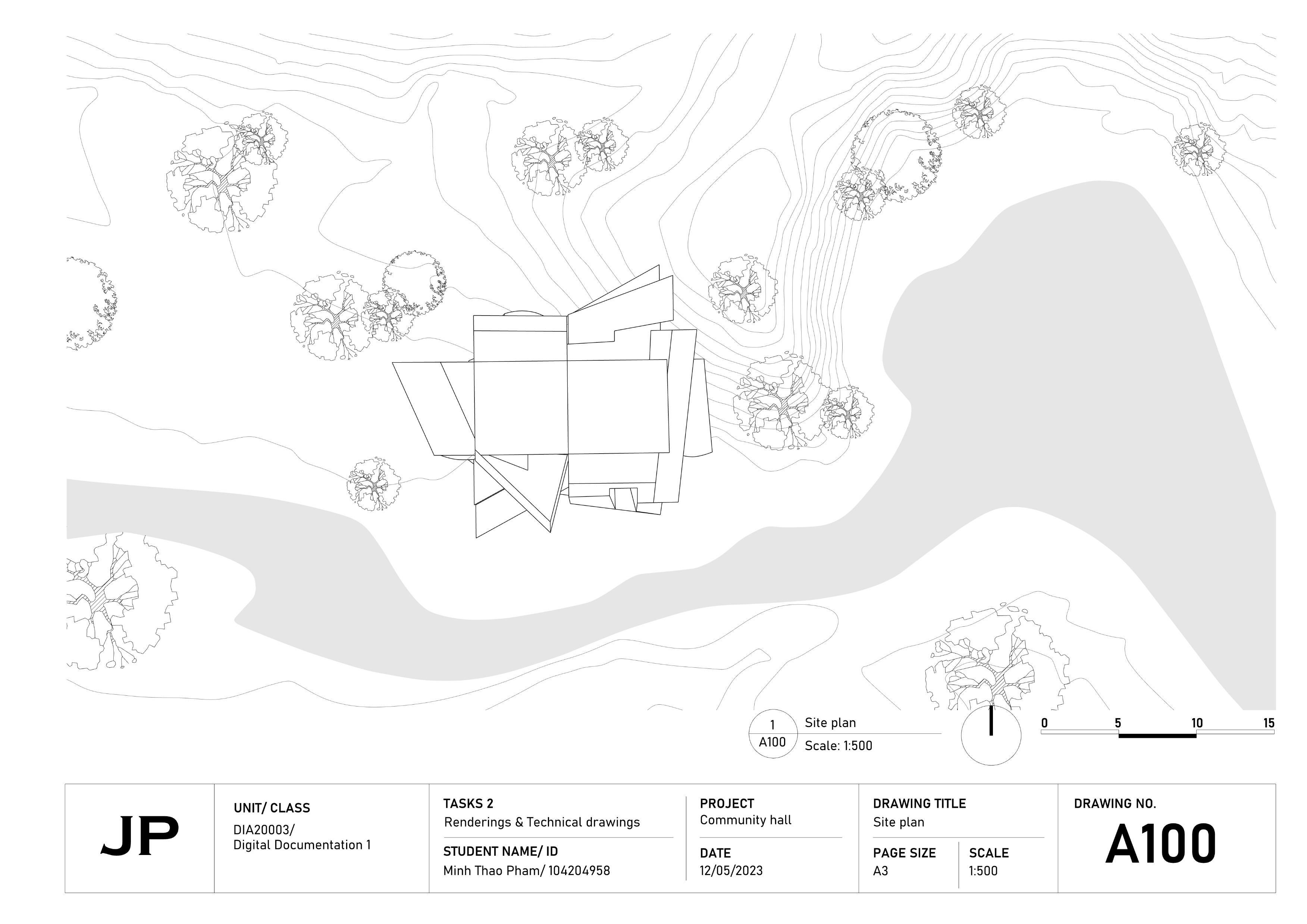 1
A100
Site plan
Scale: 1:500

0 5 10 15

JP

UNIT/ CLASS
DIA20003/
Digital Documentation 1

TASKS 2
Renderings & Technical drawings

STUDENT NAME/ ID
Minh Thao Pham/ 104204958

PROJECT
Community hall

DATE
12/05/2023

DRAWING TITLE
Site plan

PAGE SIZE
A3

SCALE
1:500

DRAWING NO.
A100