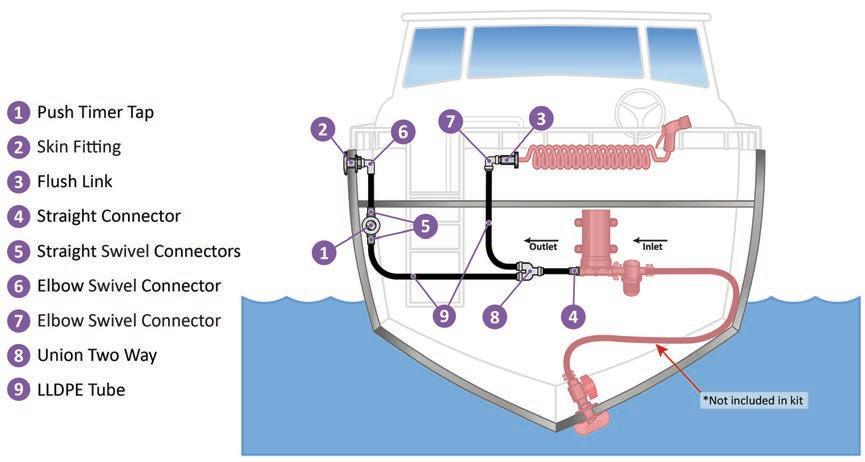 1 Push Timer Tap
2 Skin Fitting
3 Flush Link
4 Straight Connector
5 Straight Swivel Connectors
6 Elbow Swivel Connector
7 Elbow Swivel Connector
8 Union Two Way
9 LLDPE Tube

2
6
7
3
5
1
Outlet
Inlet
9
8
4
*Not included in kit