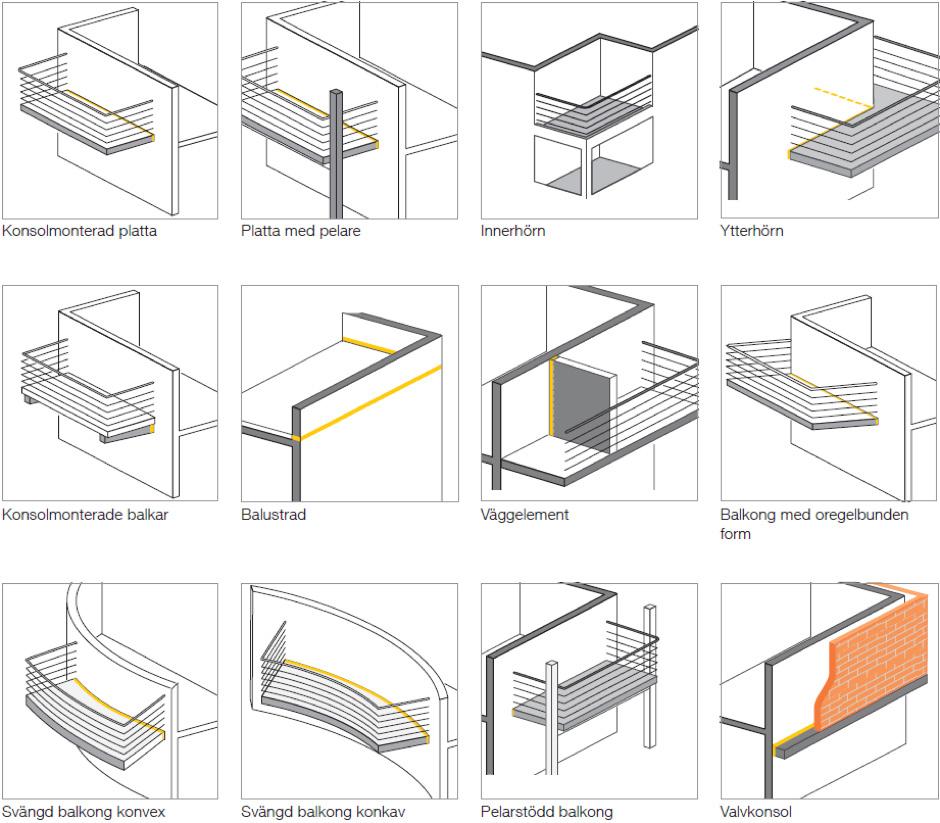 Konsolmonterad platta

Platta med pelare

Innerhörn

Ytterhörn

Konsolmonterade balkar

Balustrad

Väggelement

Balkong med oregelbunden form

Svängd balkong konvex

Svängd balkong konkav

Pelarstödd balkong

Valvkonsol