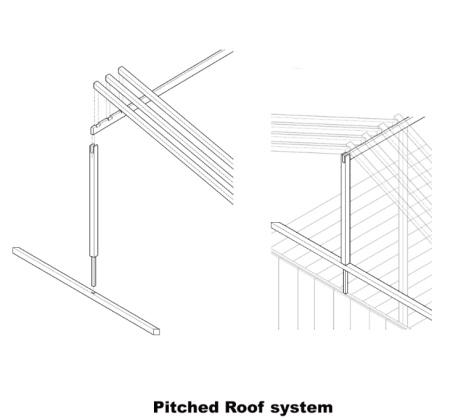 Pitched Roof system