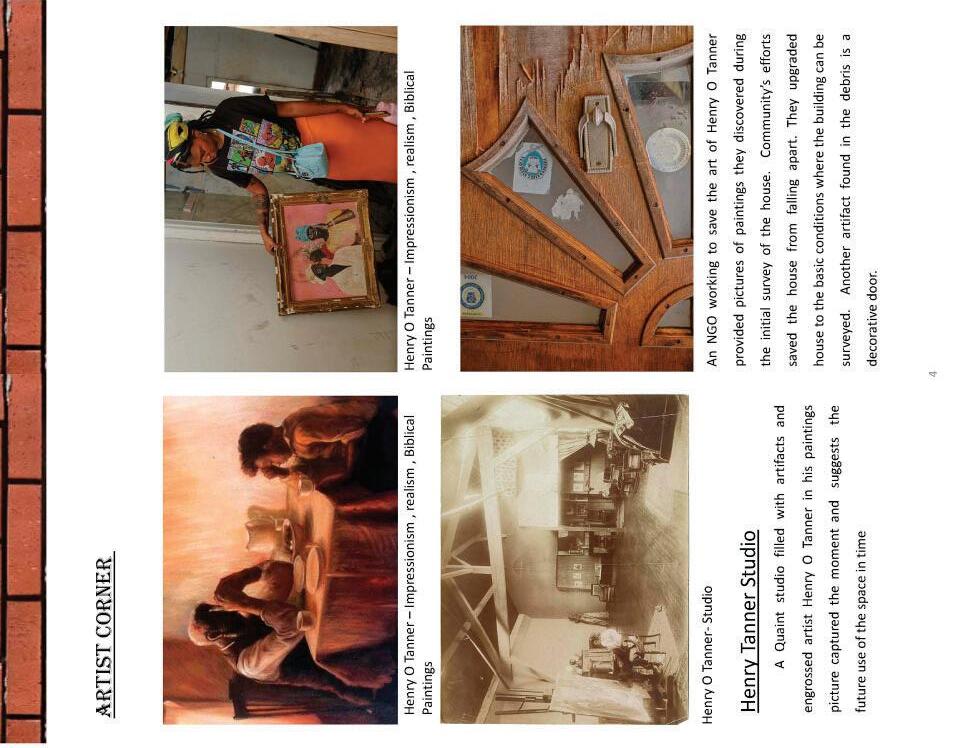 ARTIST CORNER

Henry O Tanner – Impressionism , realism , Biblical Paintings

Henry O Tanner- Studio

Henry Tanner Studio

A Quaint studio filled with artifacts and engrossed artist Henry O Tanner in his paintings picture captured the moment and suggests the future use of the space in time

Henry O Tanner – Impressionism , realism , Biblical Paintings

An NGO working to save the art of Henry O Tanner provided pictures of paintings they discovered during the initial survey of the house. Community's efforts saved the house from falling apart. They upgraded house to the basic conditions where the building can be surveyed. Another artifact found in the debris is a decorative door.

4