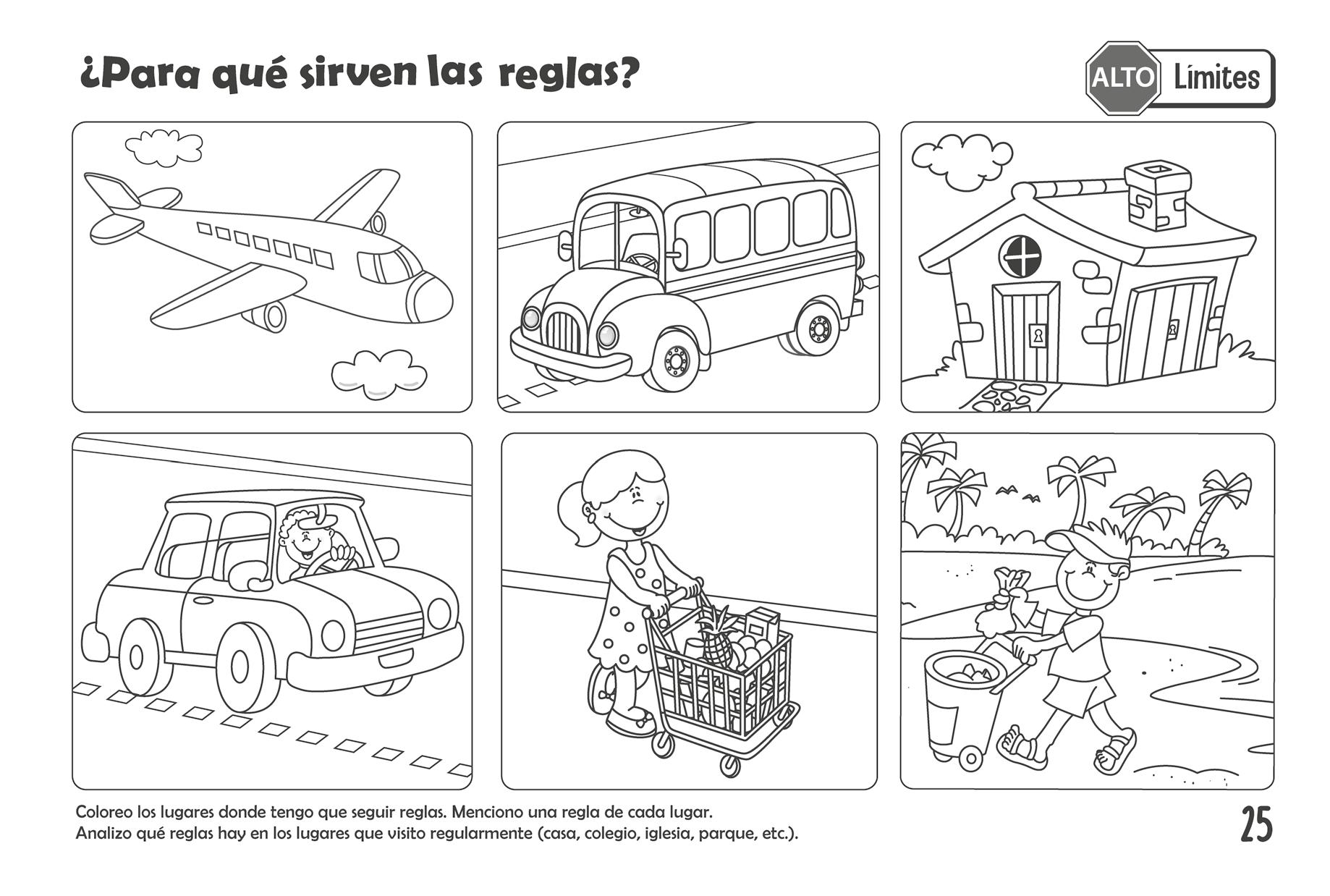 ¿Para qué sirven las reglas?

ALTO Límites

Coloreo los lugares donde tengo que seguir reglas. Menciono una regla de cada lugar.
Analizo qué reglas hay en los lugares que visito regularmente (casa, colegio, iglesia, parque, etc.).

25