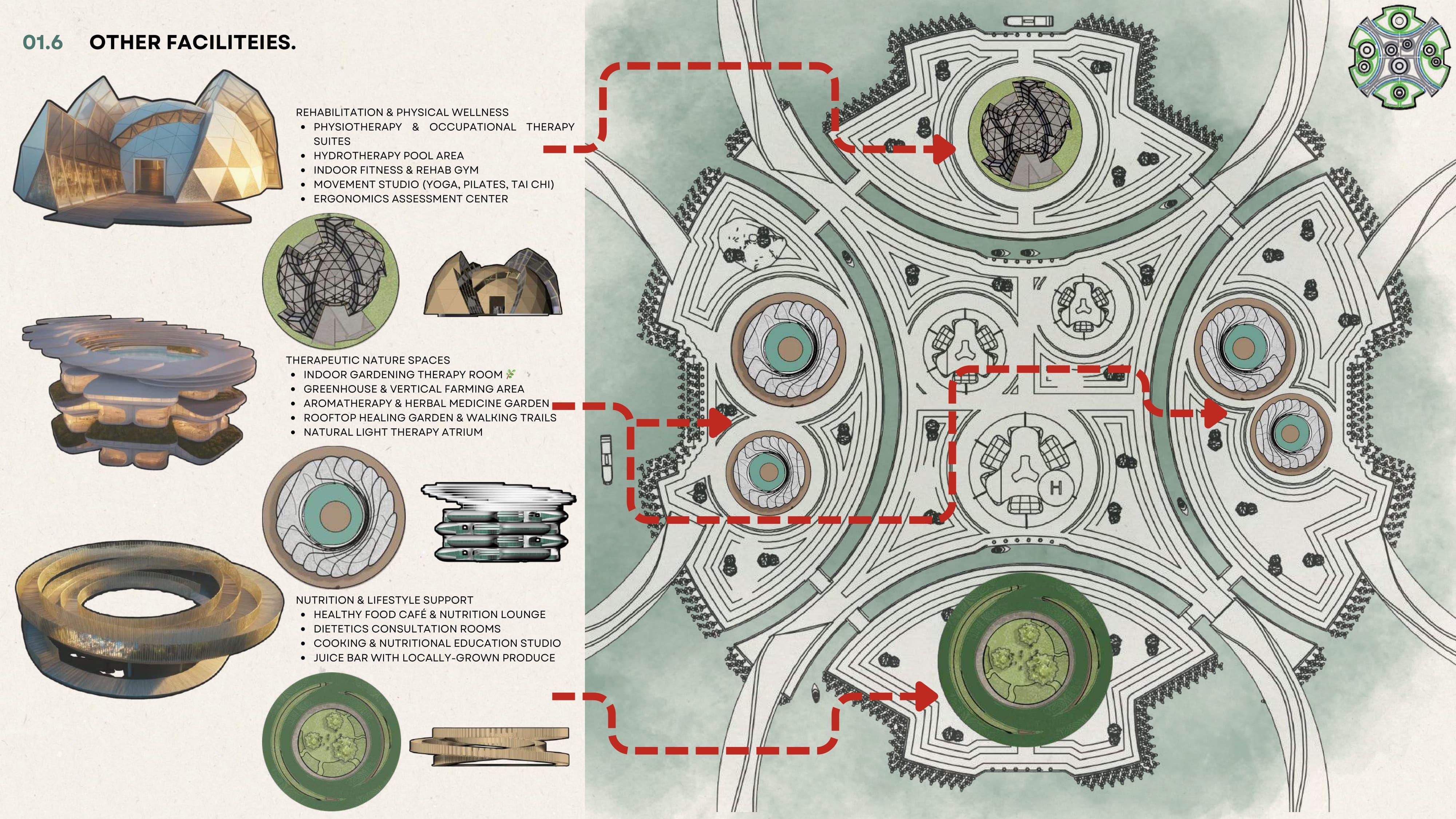 01.6 OTHER FACILITEIES.

REHABILITATION & PHYSICAL WELLNESS
• PHYSIOTHERAPY & OCCUPATIONAL THERAPY SUITES
• HYDROTHERAPY POOL AREA
• INDOOR FITNESS & REHAB GYM
• MOVEMENT STUDIO (YOGA, PILATES, TAI CHI)
• ERGONOMICS ASSESSMENT CENTER

THERAPEUTIC NATURE SPACES
• INDOOR GARDENING THERAPY ROOM
• GREENHOUSE & VERTICAL FARMING AREA
• AROMATHERAPY & HERBAL MEDICINE GARDEN
• ROOFTOP HEALING GARDEN & WALKING TRAILS
• NATURAL LIGHT THERAPY ATRIUM

NUTRITION & LIFESTYLE SUPPORT
• HEALTHY FOOD CAFÉ & NUTRITION LOUNGE
• DIETETICS CONSULTATION ROOMS
• COOKING & NUTRITIONAL EDUCATION STUDIO
• JUICE BAR WITH LOCALLY-GROWN PRODUCE

H