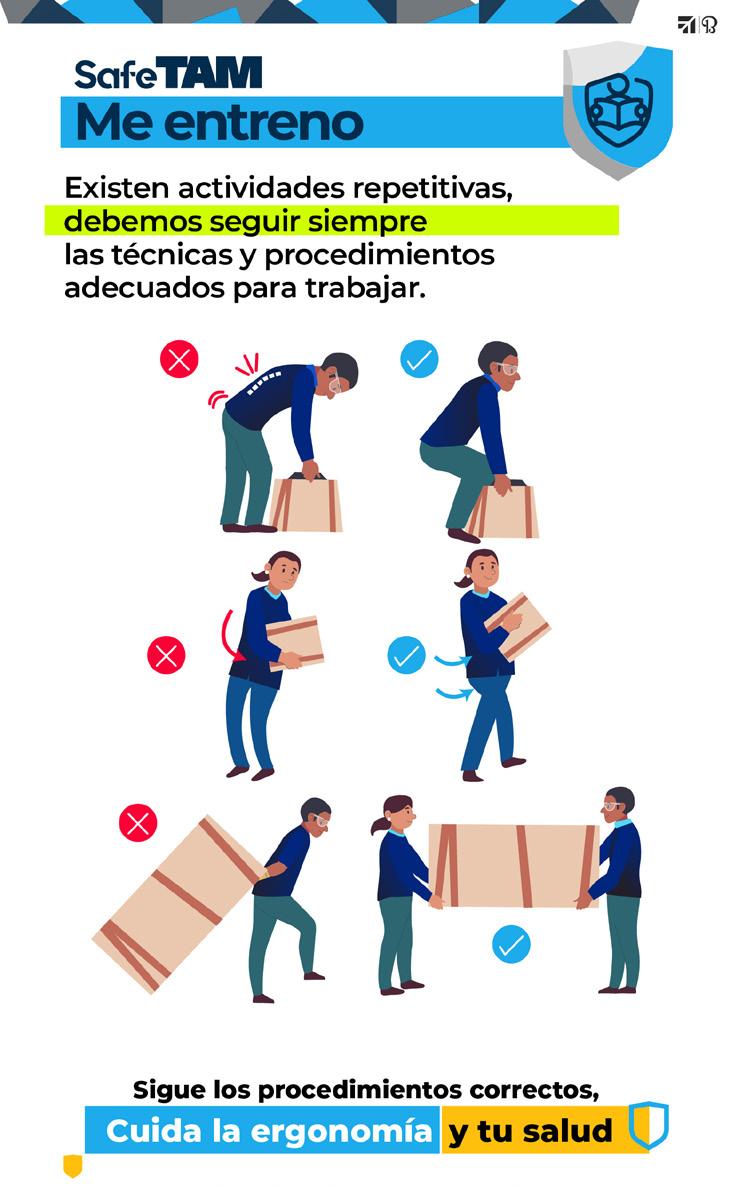 SafeTAM
Me entreno

Existen actividades repetitivas, debemos seguir siempre las técnicas y procedimientos adecuados para trabajar.

Sigue los procedimientos correctos,
Cuida la ergonomía y tu salud