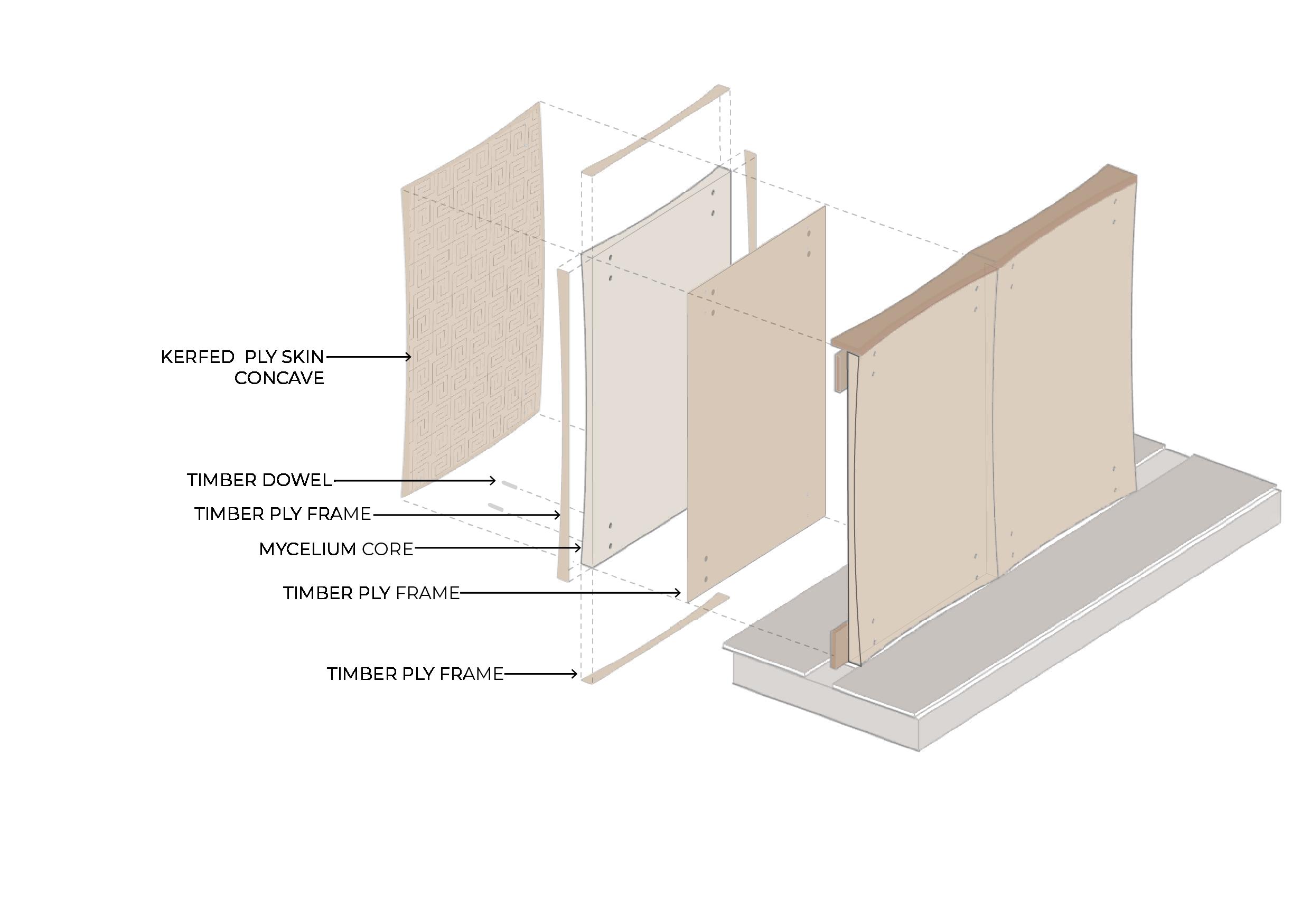 KERFED PLY SKIN
CONCAVE

TIMBER DOWEL

TIMBER PLY FRAME

MYCELIUM CORE

TIMBER PLY FRAME

TIMBER PLY FRAME