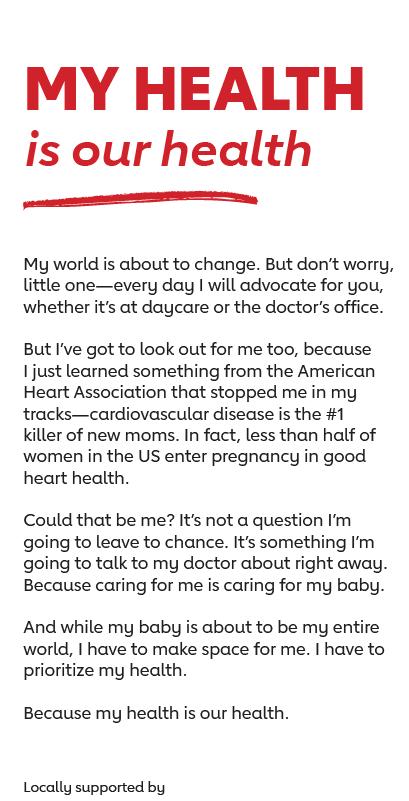 MY HEALTH
is our health

My world is about to change. But don't worry, little one—every day I will advocate for you, whether it's at daycare or the doctor's office.

But I've got to look out for me too, because I just learned something from the American Heart Association that stopped me in my tracks—cardiovascular disease is the #1 killer of new moms. In fact, less than half of women in the US enter pregnancy in good heart health.

Could that be me? It's not a question I'm going to leave to chance. It's something I'm going to talk to my doctor about right away. Because caring for me is caring for my baby.

And while my baby is about to be my entire world, I have to make space for me. I have to prioritize my health.

Because my health is our health.

Locally supported by