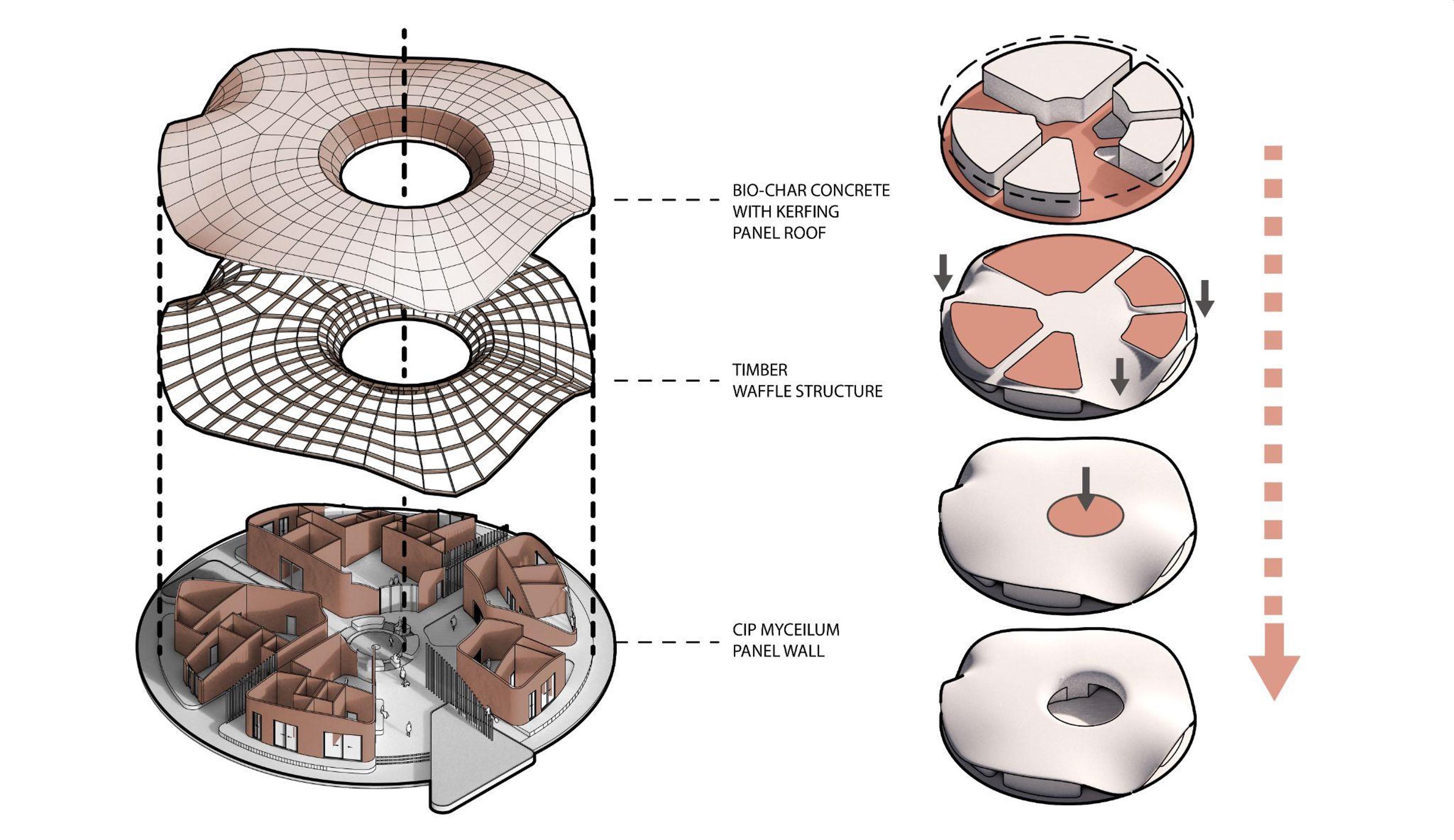 BIO-CHAR CONCRETE
WITH KERFING
PANEL ROOF

TIMBER
WAFFLE STRUCTURE

CIP MYCEILUM
PANEL WALL