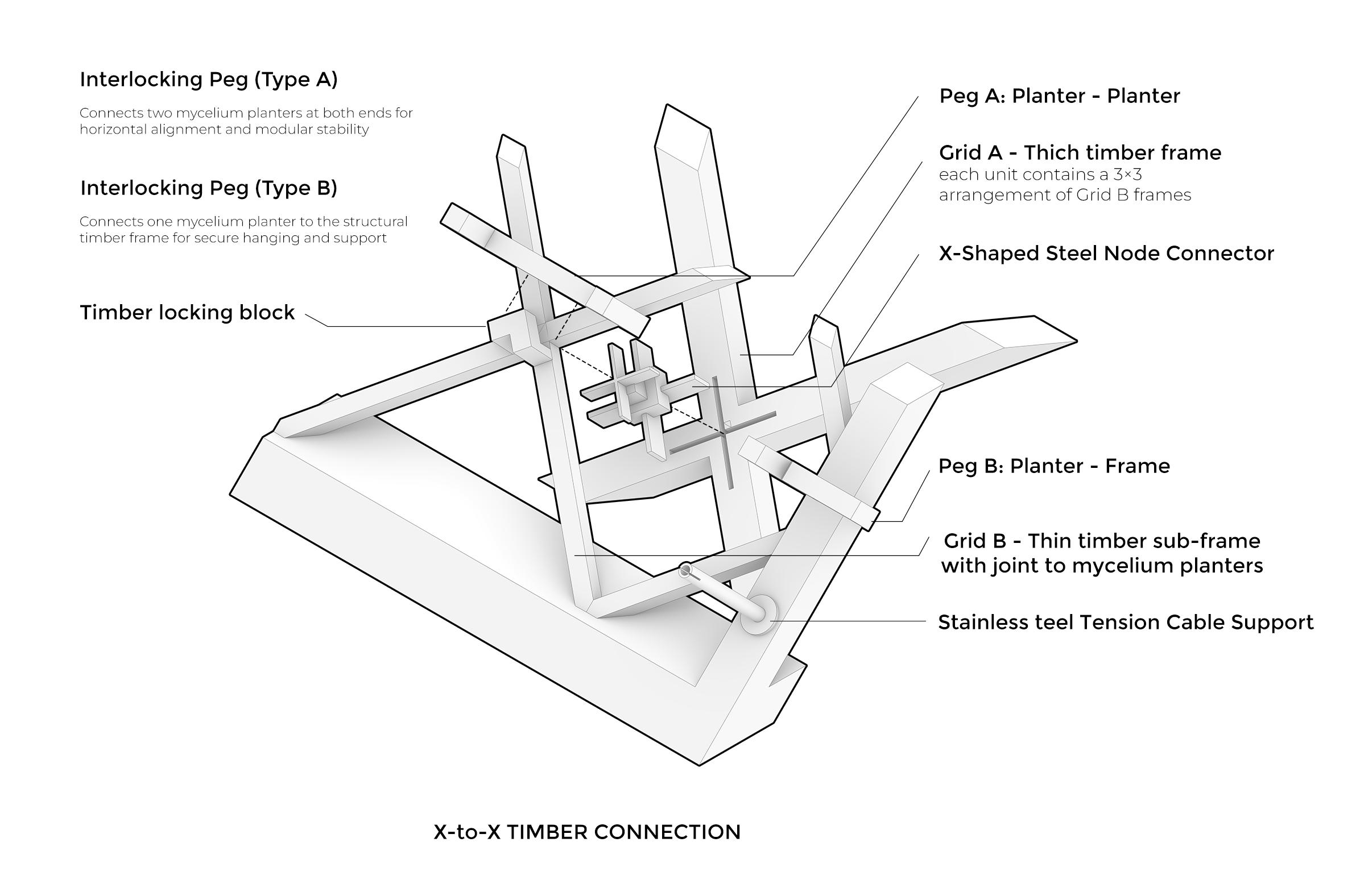 Interlocking Peg (Type A)

Connects two mycelium planters at both ends for horizontal alignment and modular stability

Interlocking Peg (Type B)

Connects one mycelium planter to the structural timber frame for secure hanging and support

Timber locking block

Peg A: Planter - Planter

Grid A - Thich timber frame
each unit contains a 3×3 arrangement of Grid B frames

X-Shaped Steel Node Connector

Peg B: Planter - Frame

Grid B - Thin timber sub-frame with joint to mycelium planters

Stainless teel Tension Cable Support

X-to-X TIMBER CONNECTION