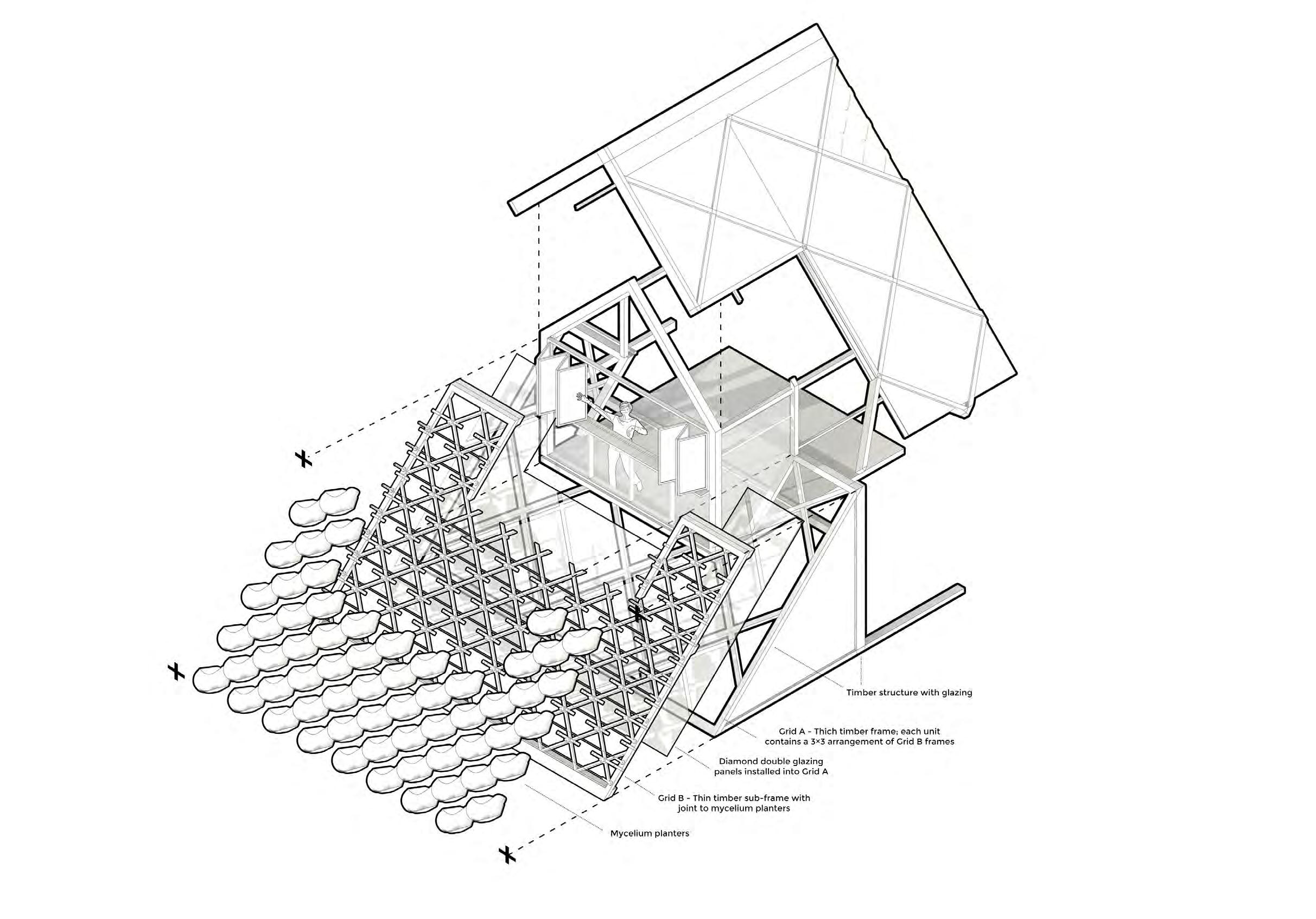 Timber structure with glazing

Grid A - Thich timber frame; each unit contains a 3×3 arrangement of Grid B frames

Diamond double glazing panels installed into Grid A

Grid B - Thin timber sub-frame with joint to mycelium planters

Mycelium planters