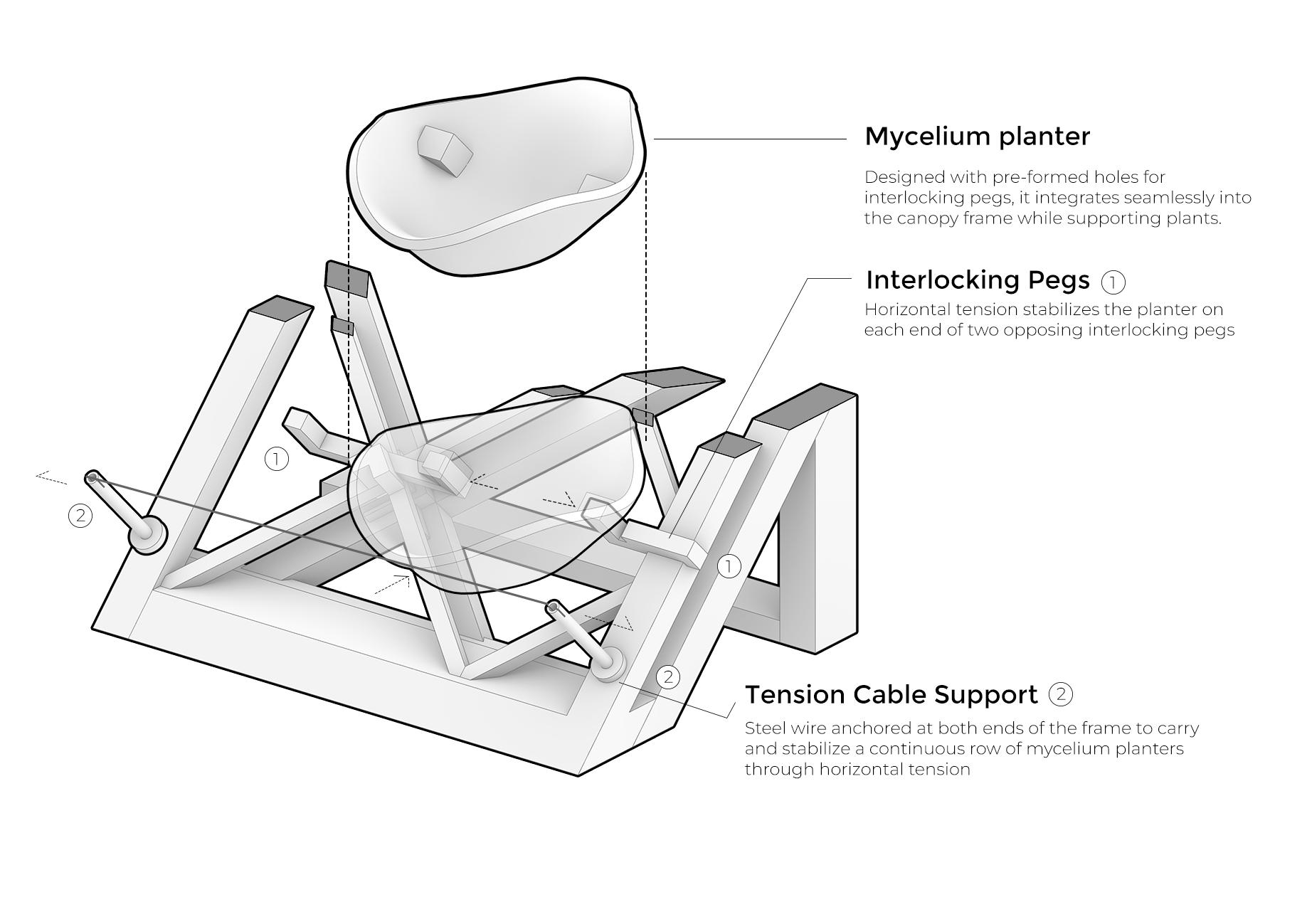 Mycelium planter

Designed with pre-formed holes for interlocking pegs, it integrates seamlessly into the canopy frame while supporting plants.

Interlocking Pegs ①

Horizontal tension stabilizes the planter on each end of two opposing interlocking pegs

①

②

①

②

Tension Cable Support ②

Steel wire anchored at both ends of the frame to carry and stabilize a continuous row of mycelium planters through horizontal tension