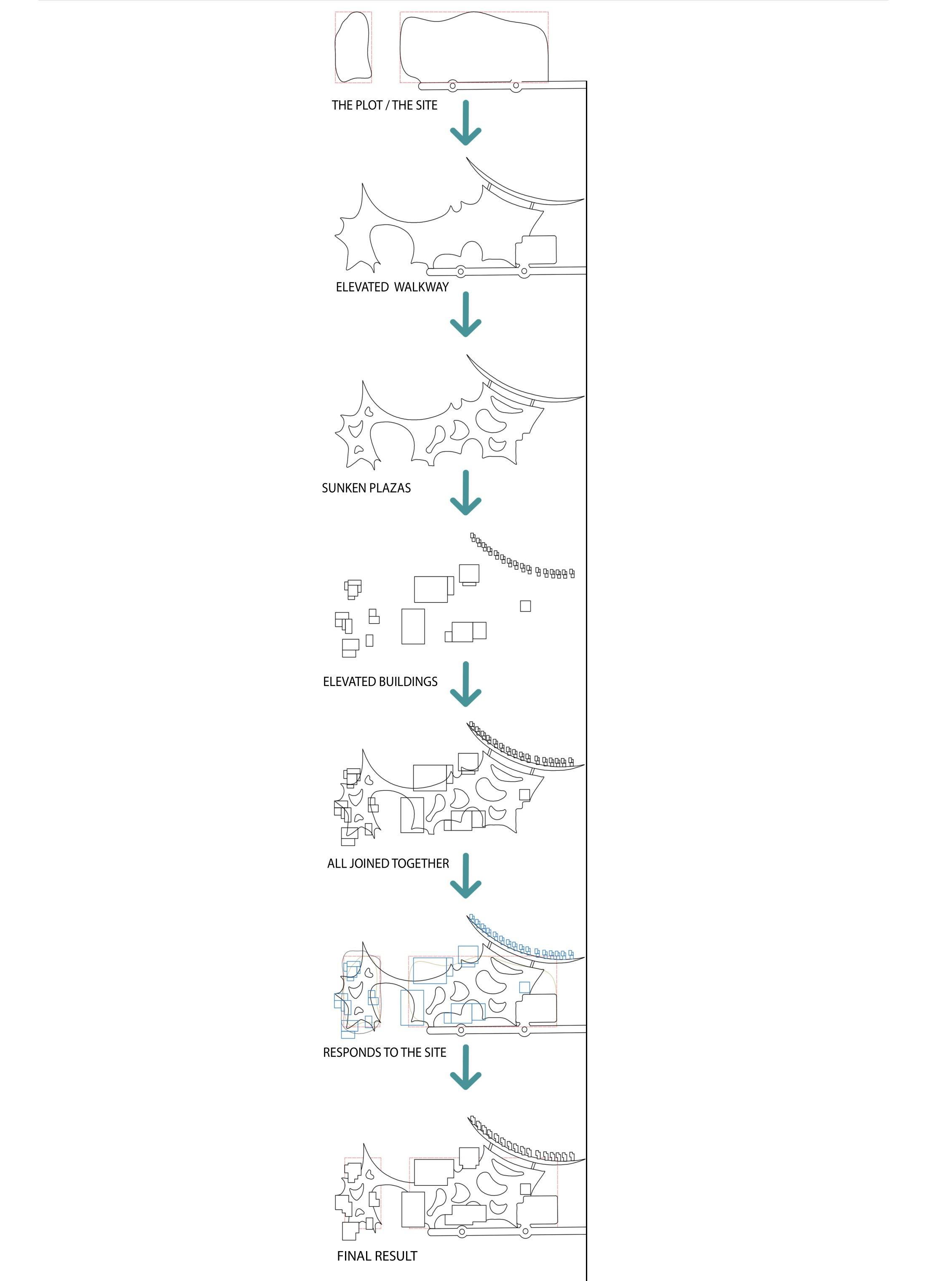 THE PLOT / THE SITE

ELEVATED WALKWAY

SUNKEN PLAZAS

ELEVATED BUILDINGS

ALL JOINED TOGETHER

RESPONDS TO THE SITE

FINAL RESULT