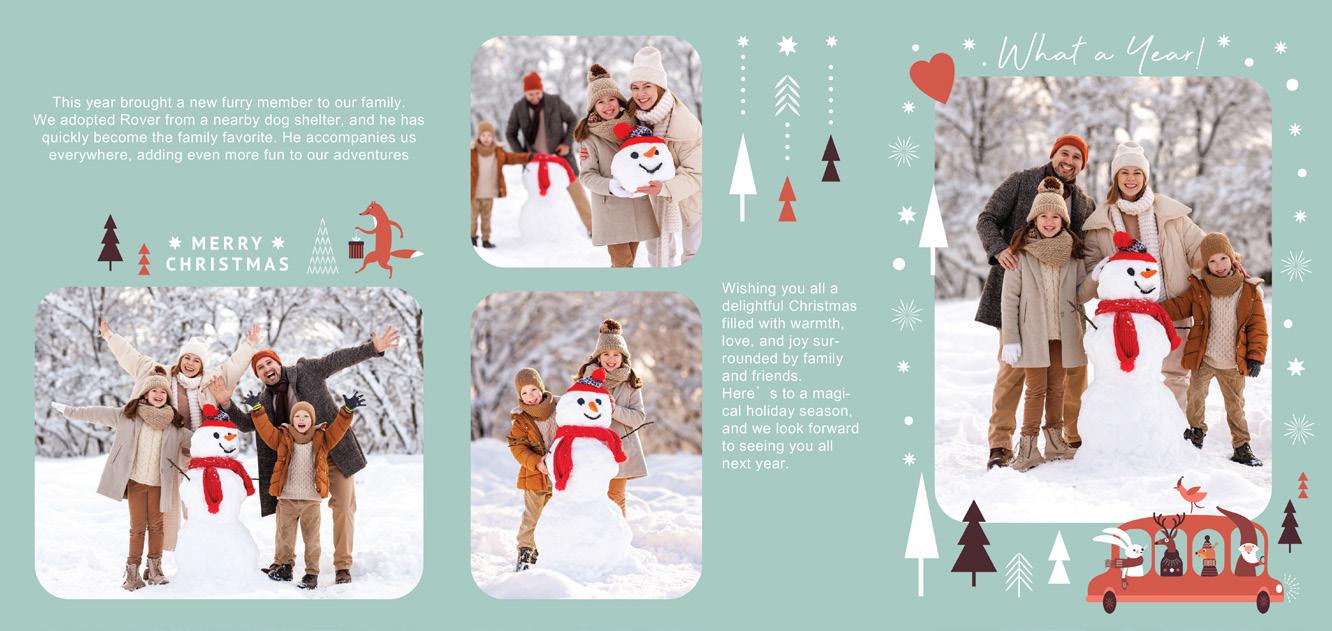 This year brought a new furry member to our family. We adopted Rover from a nearby dog shelter, and he has quickly become the family favorite. He accompanies us everywhere, adding even more fun to our adventures

MERRY CHRISTMAS

Wishing you all a delightful Christmas filled with warmth, love, and joy surrounded by family and friends. Here`s to a magical holiday season, and we look forward to seeing you all next year.

What a Year!