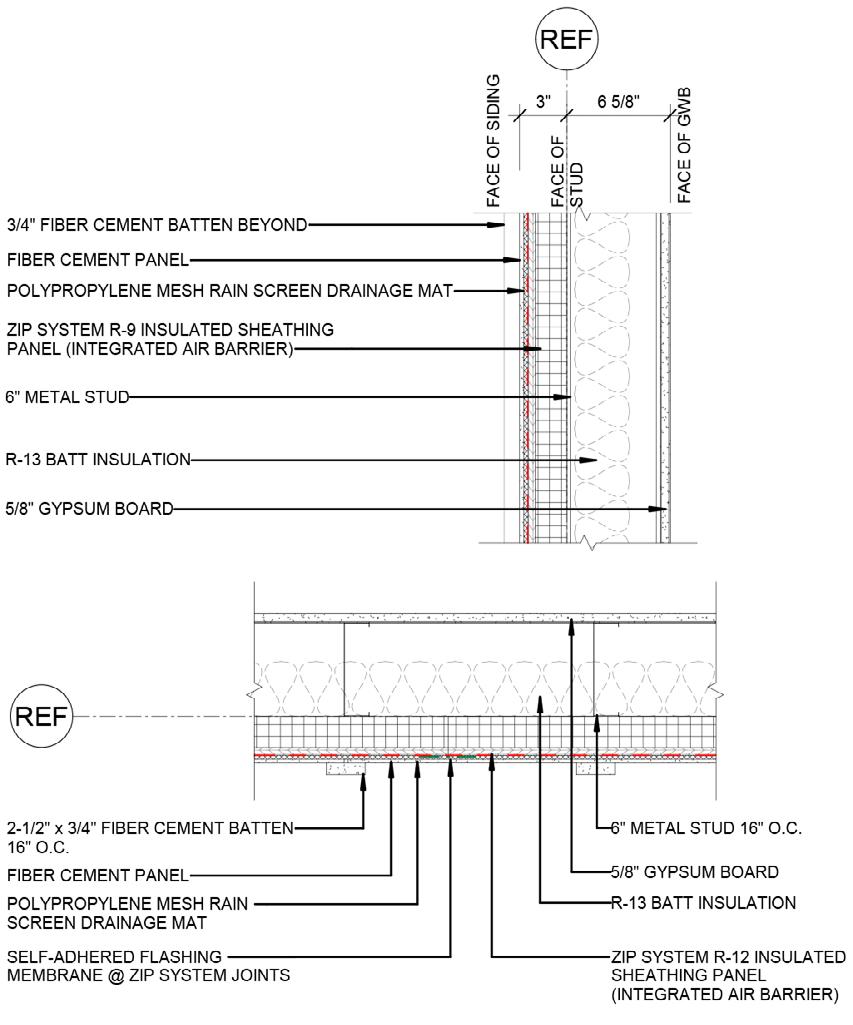 REF

FACE OF SIDING

3"

FACE OF STUD

6 5/8"

FACE OF GWB

3/4" FIBER CEMENT BATTEN BEYOND

FIBER CEMENT PANEL

POLYPROPYLENE MESH RAIN SCREEN DRAINAGE MAT

ZIP SYSTEM R-9 INSULATED SHEATHING PANEL (INTEGRATED AIR BARRIER)

6" METAL STUD

R-13 BATT INSULATION

5/8" GYPSUM BOARD

REF

2-1/2" x 3/4" FIBER CEMENT BATTEN 16" O.C.

FIBER CEMENT PANEL

POLYPROPYLENE MESH RAIN SCREEN DRAINAGE MAT

SELF-ADHERED FLASHING MEMBRANE @ ZIP SYSTEM JOINTS

6" METAL STUD 16" O.C.

5/8" GYPSUM BOARD

R-13 BATT INSULATION

ZIP SYSTEM R-12 INSULATED SHEATHING PANEL (INTEGRATED AIR BARRIER)