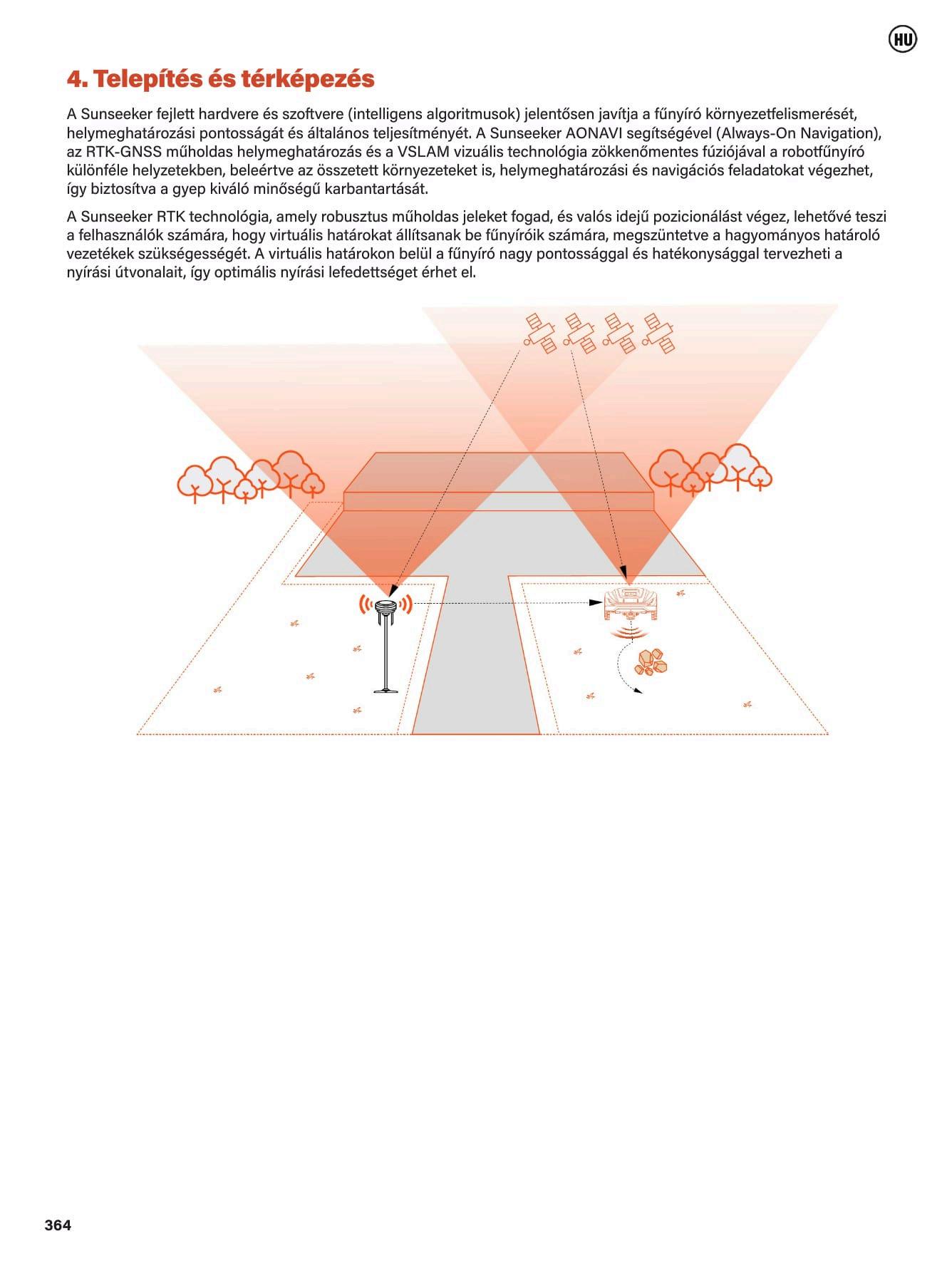 HU

4. Telepítés és térképezés

A Sunseeker fejlett hardvere és szoftvere (intelligens algoritmusok) jelentősen javítja a fűnyíró környezetfelismerését, helymeghatározási pontosságát és általános teljesítményét. A Sunseeker AONAVI segítségével (Always-On Navigation), az RTK-GNSS műholdas helymeghatározás és a VSLAM vizuális technológia zökkenőmentes fúziójával a robotfűnyíró különféle helyzetekben, beleértve az összetett környezeteket is, helymeghatározási és navigációs feladatokat végezhet, így biztosítva a gyep kiváló minőségű karbantartását.

A Sunseeker RTK technológia, amely robusztus műholdas jeleket fogad, és valós idejű pozicionálást végez, lehetővé teszi a felhasználók számára, hogy virtuális határokat állítsanak be fűnyíróik számára, megszüntetve a hagyományos határoló vezetékek szükségességét. A virtuális határokon belül a fűnyíró nagy pontossággal és hatékonysággal tervezheti a nyírási útvonalait, így optimális nyírási lefedettséget érhet el.

364