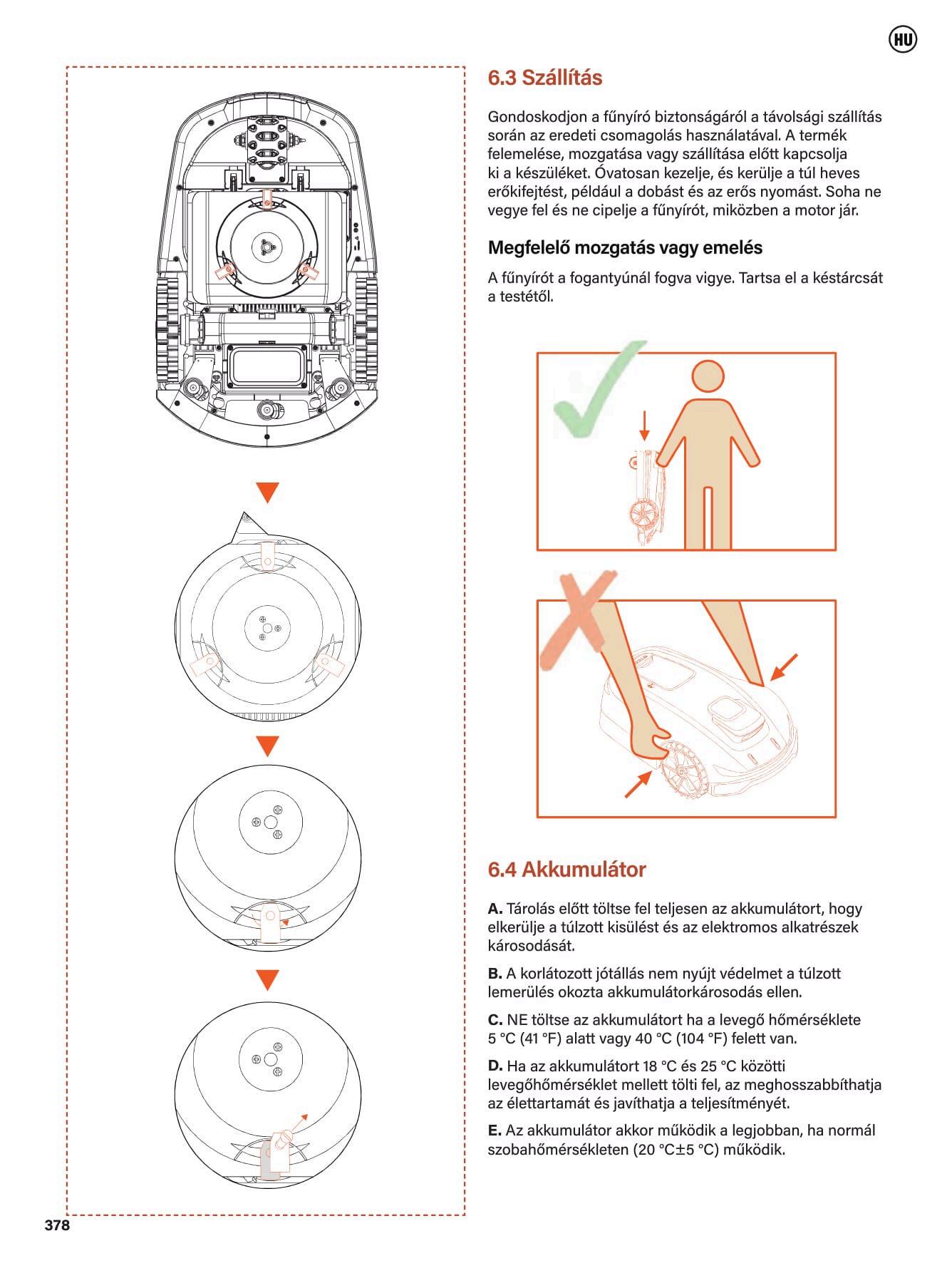 HU

6.3 Szállítás

Gondoskodjon a fűnyíró biztonságáról a távolsági szállítás során az eredeti csomagolás használatával. A termék felemelése, mozgatása vagy szállítása előtt kapcsolja ki a készüléket. Óvatosan kezelje, és kerülje a túl heves erőkifejtést, például a dobást és az erős nyomást. Soha ne vegye fel és ne cipelje a fűnyírót, miközben a motor jár.

Megfelelő mozgatás vagy emelés

A fűnyírót a fogantyúnál fogva vigye. Tartsa el a késtárcsát a testétől.

6.4 Akkumulátor

A. Tárolás előtt töltse fel teljesen az akkumulátort, hogy elkerülje a túlzott kisülést és az elektromos alkatrészek károsodását.

B. A korlátozott jótállás nem nyújt védelmet a túlzott lemerülés okozta akkumulátorkárosodás ellen.

C. NE töltse az akkumulátort ha a levegő hőmérséklete 5 °C (41 °F) alatt vagy 40 °C (104 °F) felett van.

D. Ha az akkumulátort 18 °C és 25 °C közötti levegőhőmérséklet mellett tölti fel, az meghosszabbíthatja az élettartamát és javíthatja a teljesítményét.

E. Az akkumulátor akkor működik a legjobban, ha normál szobahőmérsékleten (20 °C±5 °C) működik.

378