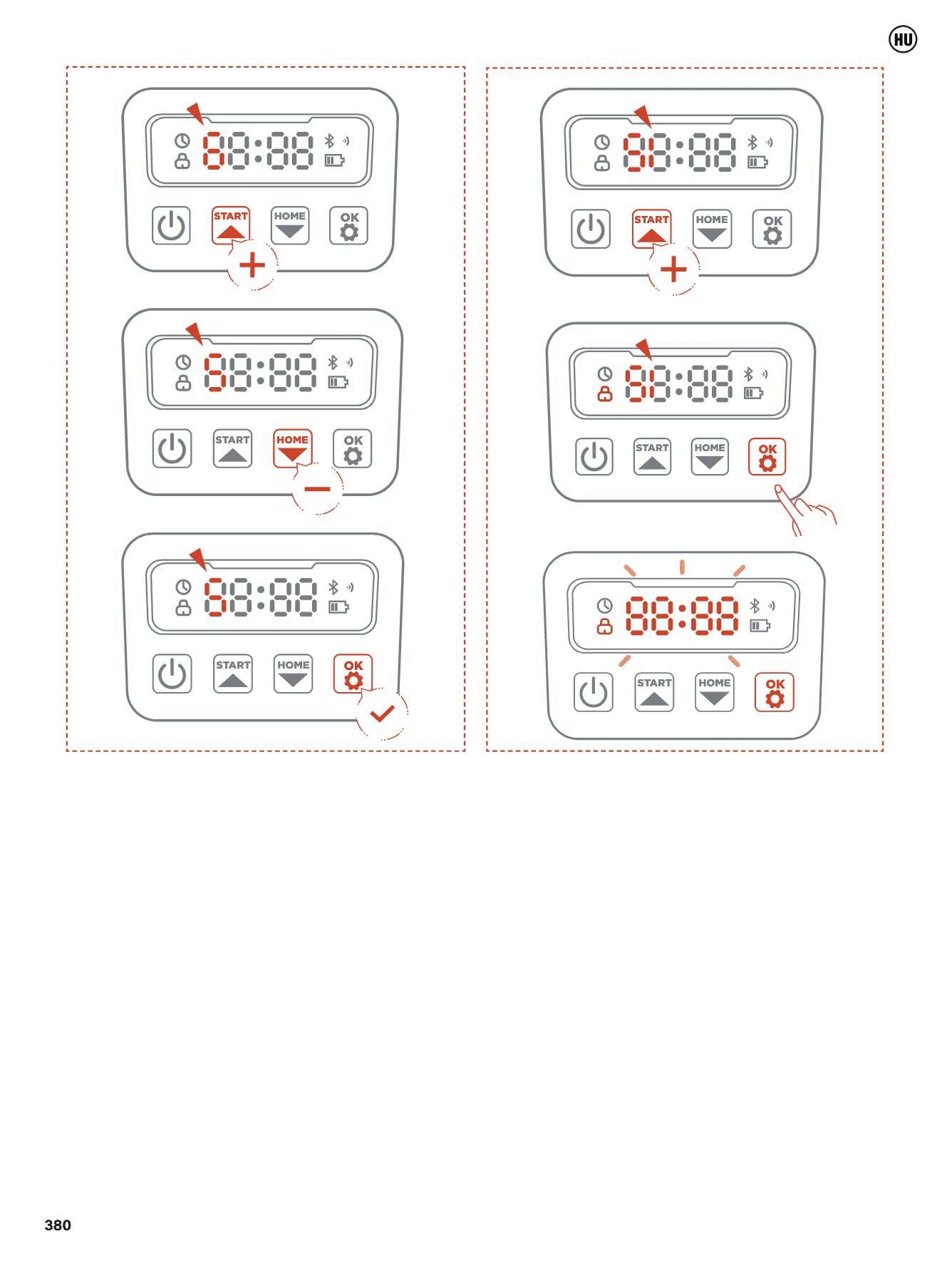 HU

88:88
START
HOME
OK
+

88:88
START
HOME
OK
−

88:88
START
HOME
OK

88:88
START
HOME
OK
+

88:88
START
HOME
OK

88:88
START
HOME
OK

380