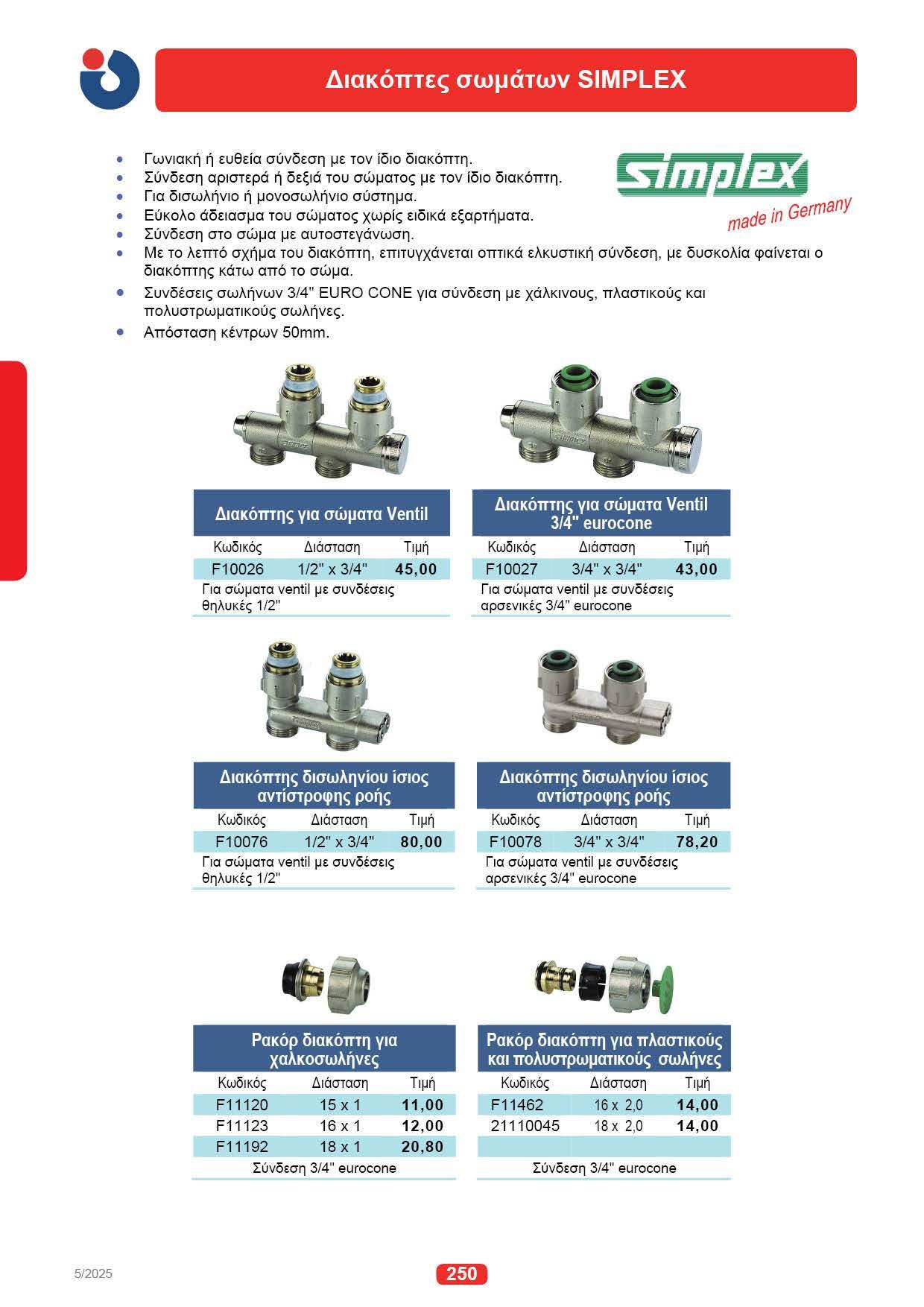 Διακόπτες σωμάτων SIMPLEX

- Γωνιακή ή ευθεία σύνδεση με τον ίδιο διακόπτη.
- Σύνδεση αριστερά ή δεξιά του σώματος με τον ίδιο διακόπτη.
- Για δισωλήνιο ή μονοσωλήνιο σύστημα.
- Εύκολο άδειασμα του σώματος χωρίς ειδικά εξαρτήματα.
- Σύνδεση στο σώμα με αυτοστεγάνωση.
- Με το λεπτό σχήμα του διακόπτη, επιτυγχάνεται οπτικά ελκυστική σύνδεση, με δυσκολία φαίνεται ο διακόπτης κάτω από το σώμα.
- Συνδέσεις σωλήνων 3/4" EURO CONE για σύνδεση με χάλκινους, πλαστικούς και πολυστρωματικούς σωλήνες.
- Απόσταση κέντρων 50mm.

simplex
made in Germany

Διακόπτης για σώματα Ventil

| Κωδικός | Διάσταση | Τιμή |
|---|---|---|
| F10026 | 1/2" x 3/4" | 45,00 |

Για σώματα ventil με συνδέσεις θηλυκές 1/2"

Διακόπτης για σώματα Ventil 3/4" eurocone

| Κωδικός | Διάσταση | Τιμή |
|---|---|---|
| F10027 | 3/4" x 3/4" | 43,00 |

Για σώματα ventil με συνδέσεις αρσενικές 3/4" eurocone

Διακόπτης δισωληνίου ίσιος αντίστροφης ροής

| Κωδικός | Διάσταση | Τιμή |
|---|---|---|
| F10076 | 1/2" x 3/4" | 80,00 |

Για σώματα ventil με συνδέσεις θηλυκές 1/2"

Διακόπτης δισωληνίου ίσιος αντίστροφης ροής

| Κωδικός | Διάσταση | Τιμή |
|---|---|---|
| F10078 | 3/4" x 3/4" | 78,20 |

Για σώματα ventil με συνδέσεις αρσενικές 3/4" eurocone

Ρακόρ διακόπτη για χαλκοσωλήνες

| Κωδικός | Διάσταση | Τιμή |
|---|---|---|
| F11120 | 15 x 1 | 11,00 |
| F11123 | 16 x 1 | 12,00 |
| F11192 | 18 x 1 | 20,80 |

Σύνδεση 3/4" eurocone

Ρακόρ διακόπτη για πλαστικούς και πολυστρωματικούς σωλήνες

| Κωδικός | Διάσταση | Τιμή |
|---|---|---|
| F11462 | 16 x 2,0 | 14,00 |
| 21110045 | 18 x 2,0 | 14,00 |

Σύνδεση 3/4" eurocone

5/2025
250