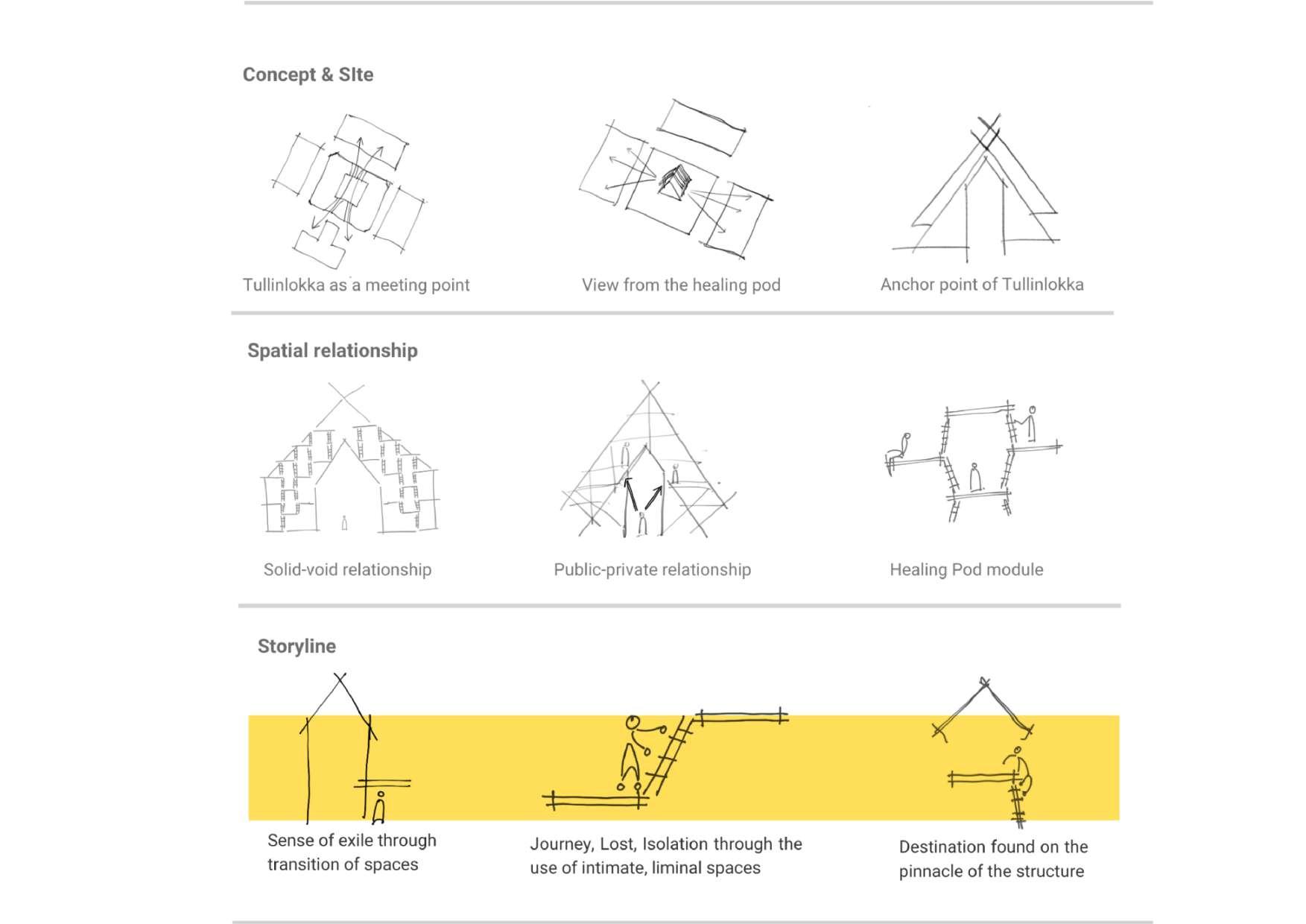 Concept & SIte

Tullinlokka as a meeting point

View from the healing pod

Anchor point of Tullinlokka

Spatial relationship

Solid-void relationship

Public-private relationship

Healing Pod module

Storyline

Sense of exile through transition of spaces

Journey, Lost, Isolation through the use of intimate, liminal spaces

Destination found on the pinnacle of the structure