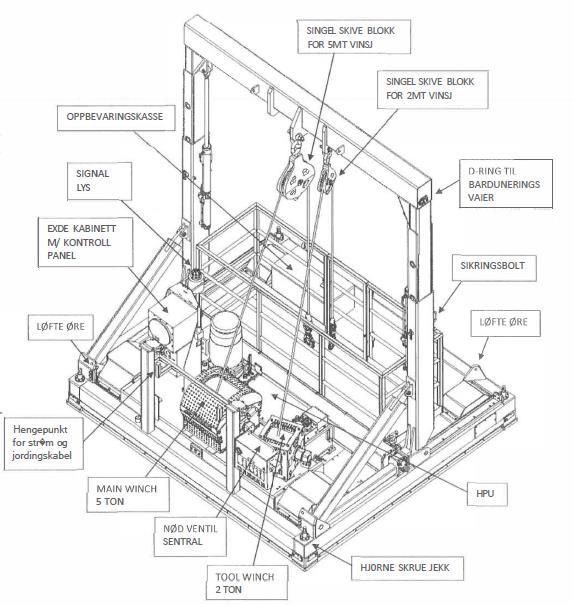 SINGEL SKIVE BLOKK FOR 5MT VINSJ

SINGEL SKIVE BLOKK FOR 2MT VINSJ

OPPBEVARINGSKASSE

SIGNAL LYS

D-RING TIL BARDUNERINGS VAIER

EXDE KABINETT M/ KONTROLL PANEL

SIKRINGSBOLT

LØFTE ØRE

LØFTE ØRE

Hengepunkt for strøm og jordingskabel

MAIN WINCH 5 TON

HPU

NØD VENTIL SENTRAL

HJØRNE SKRUE JEKK

TOOL WINCH 2 TON