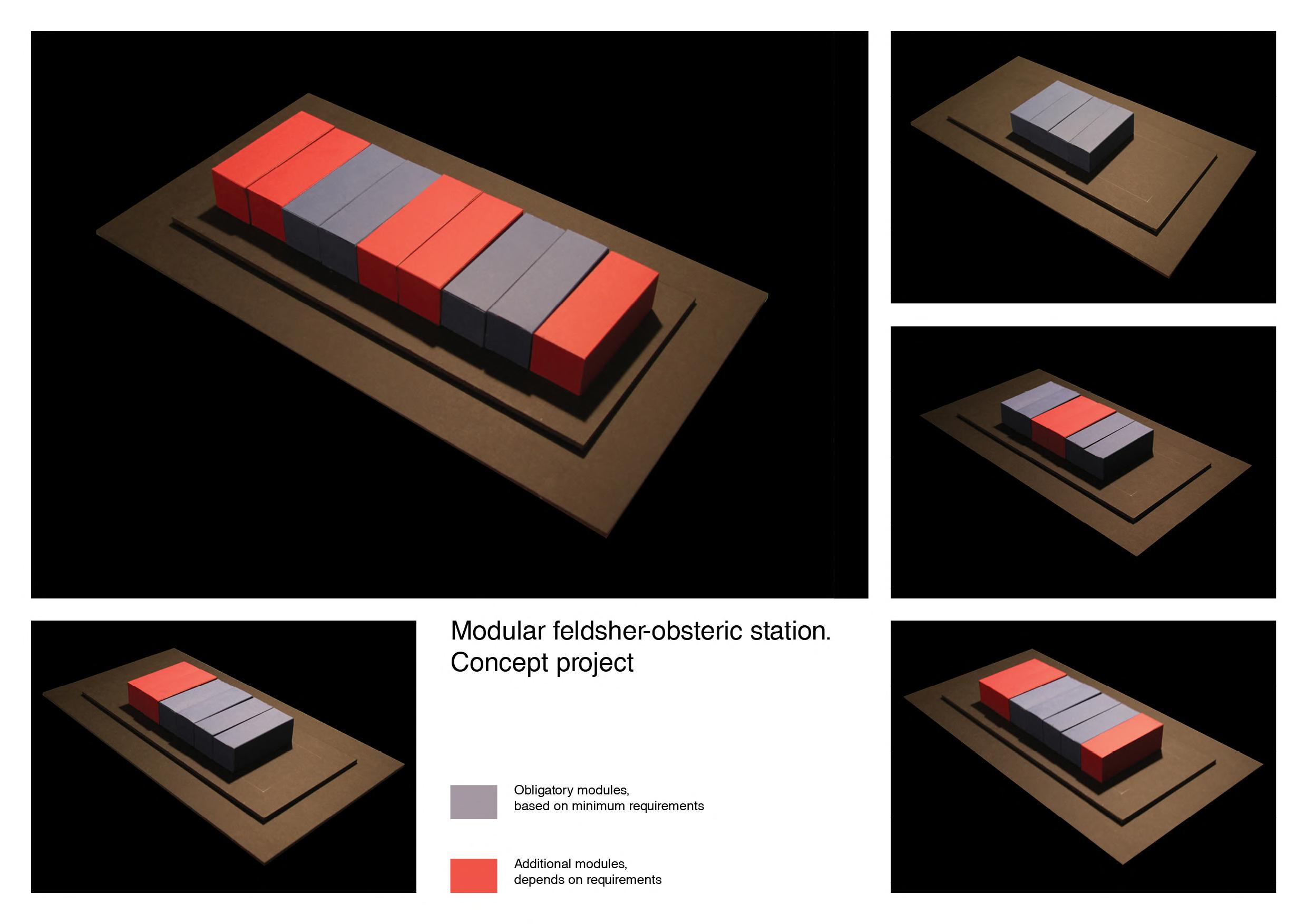 Modular feldsher-obsteric station.
Concept project

Obligatory modules,
based on minimum requirements

Additional modules,
depends on requirements