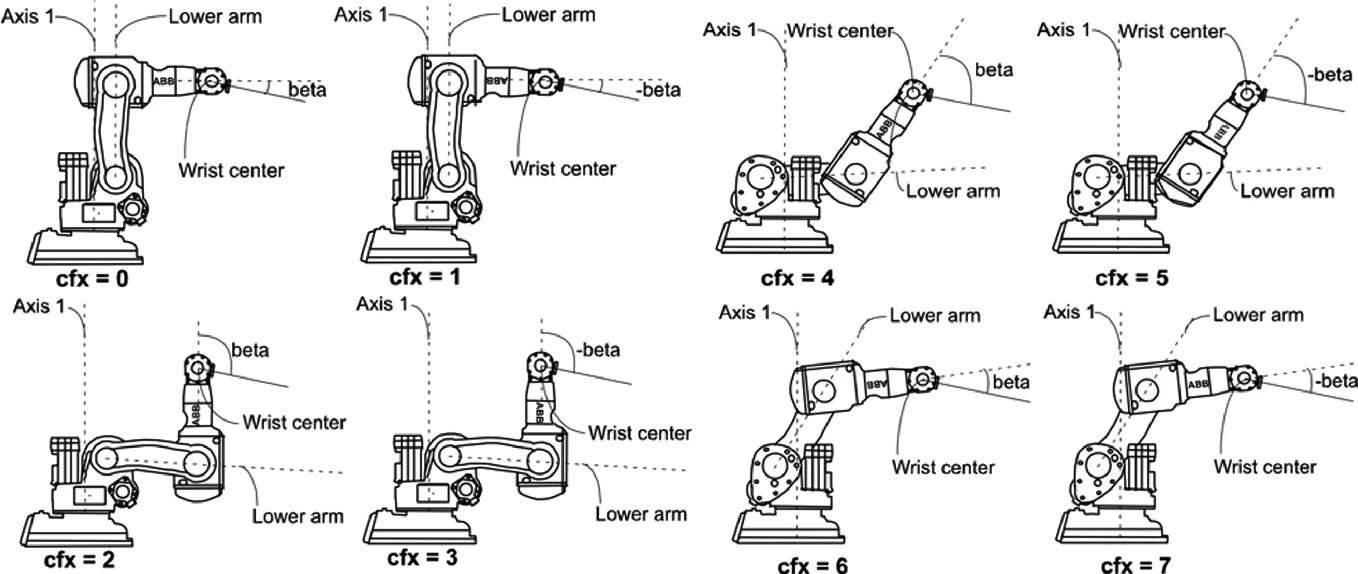 Axis 1
Lower arm
ABB
beta
Wrist center
cfx = 0

Axis 1
Lower arm
ABB
-beta
Wrist center
cfx = 1

Axis 1
Wrist center
beta
ABB
Lower arm
cfx = 4

Axis 1
Wrist center
-beta
ABB
Lower arm
cfx = 5

Axis 1
beta
ABB
Wrist center
Lower arm
cfx = 2

Axis 1
-beta
ABB
Wrist center
Lower arm
cfx = 3

Axis 1
Lower arm
ABB
beta
Wrist center
cfx = 6

Axis 1
Lower arm
ABB
-beta
Wrist center
cfx = 7