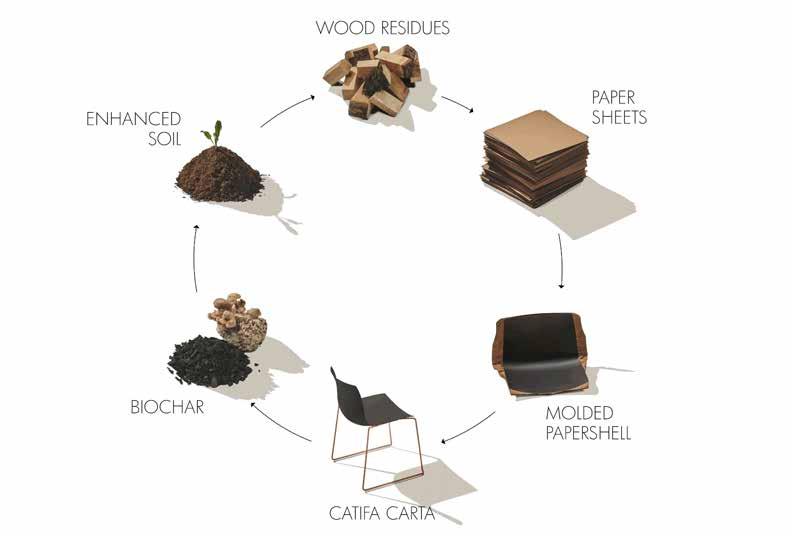 WOOD RESIDUES

PAPER SHEETS

MOLDED PAPERSHELL

CATIFA CARTA

BIOCHAR

ENHANCED SOIL