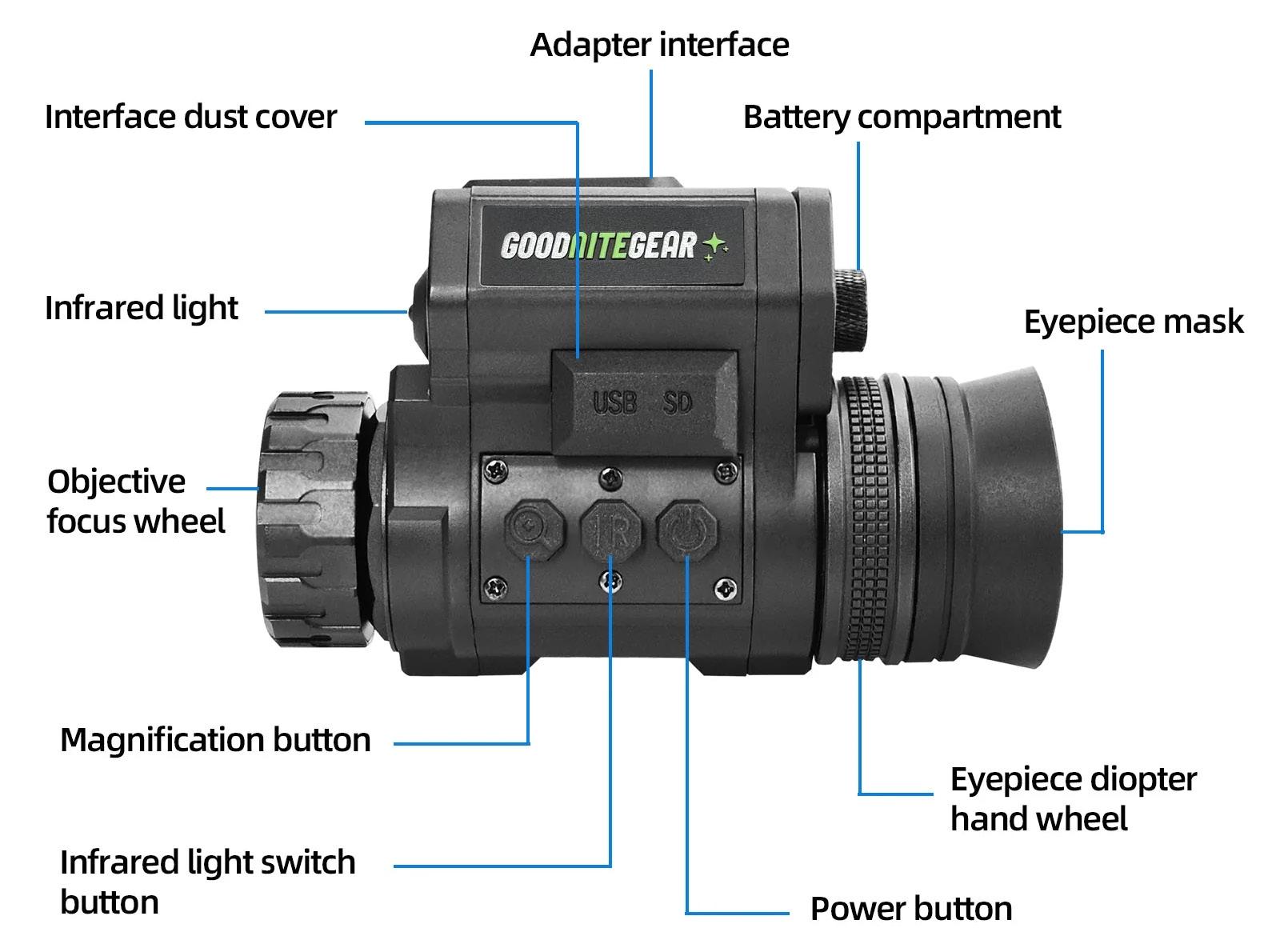 Adapter interface

Interface dust cover

Battery compartment

GOODNITEGEAR

Infrared light

Eyepiece mask

USB SD

Objective focus wheel

IR

Magnification button

Eyepiece diopter hand wheel

Infrared light switch button

Power button