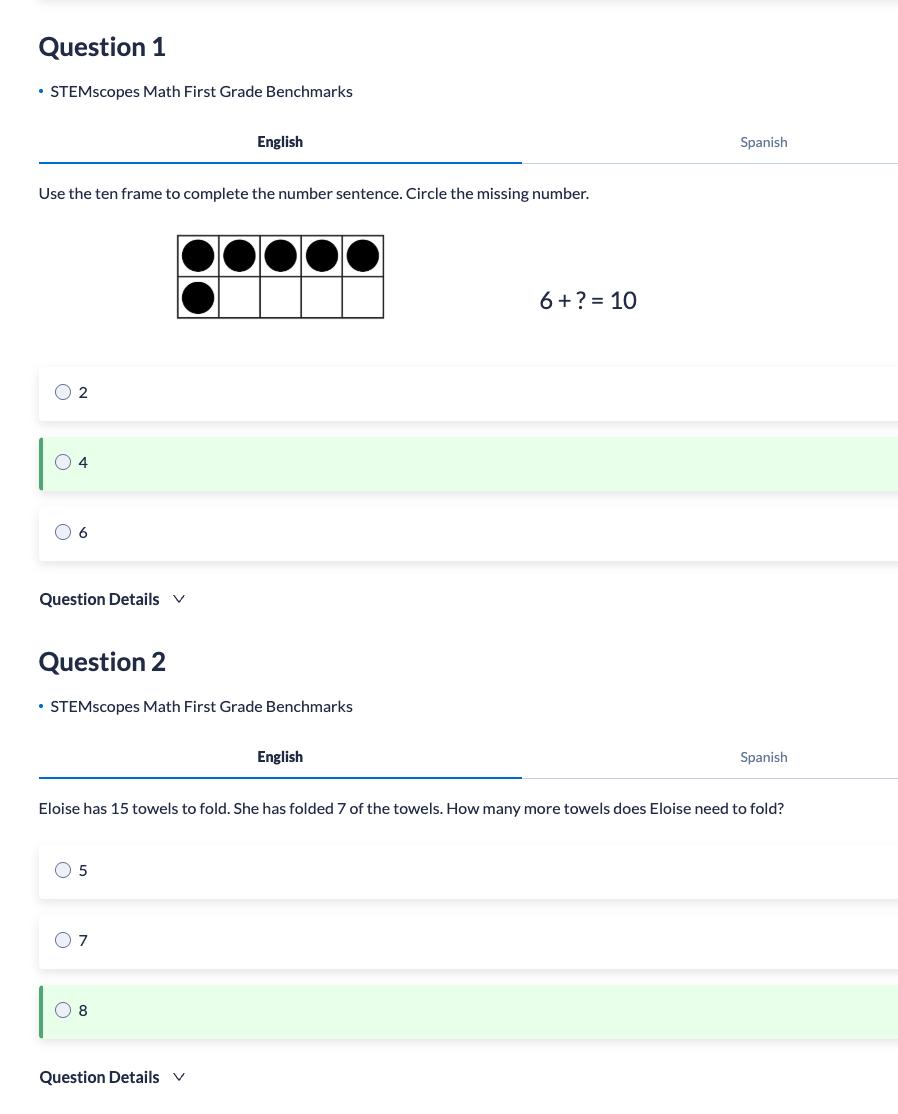 Question 1

• STEMscopes Math First Grade Benchmarks

English

Spanish

Use the ten frame to complete the number sentence. Circle the missing number.

$6 + ? = 10$

2

4

6

Question Details

Question 2

• STEMscopes Math First Grade Benchmarks

English

Spanish

Eloise has 15 towels to fold. She has folded 7 of the towels. How many more towels does Eloise need to fold?

5

7

8

Question Details