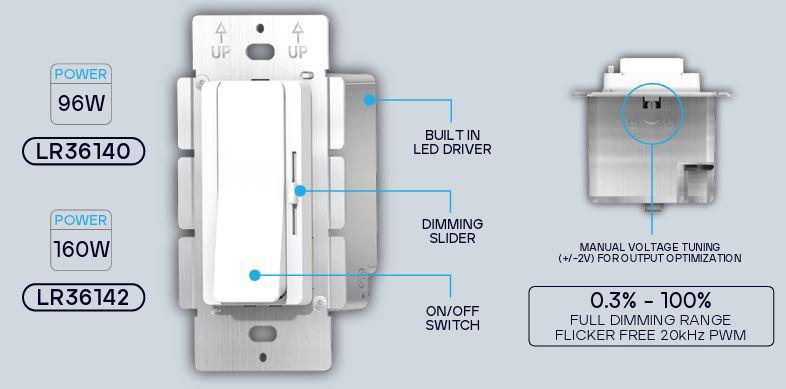 POWER
96W

LR36140

POWER
160W

LR36142

UP UP

BUILT IN
LED DRIVER

DIMMING
SLIDER

ON/OFF
SWITCH

MANUAL VOLTAGE TUNING
(+/-2V) FOR OUTPUT OPTIMIZATION

0.3% - 100%
FULL DIMMING RANGE
FLICKER FREE 20kHz PWM