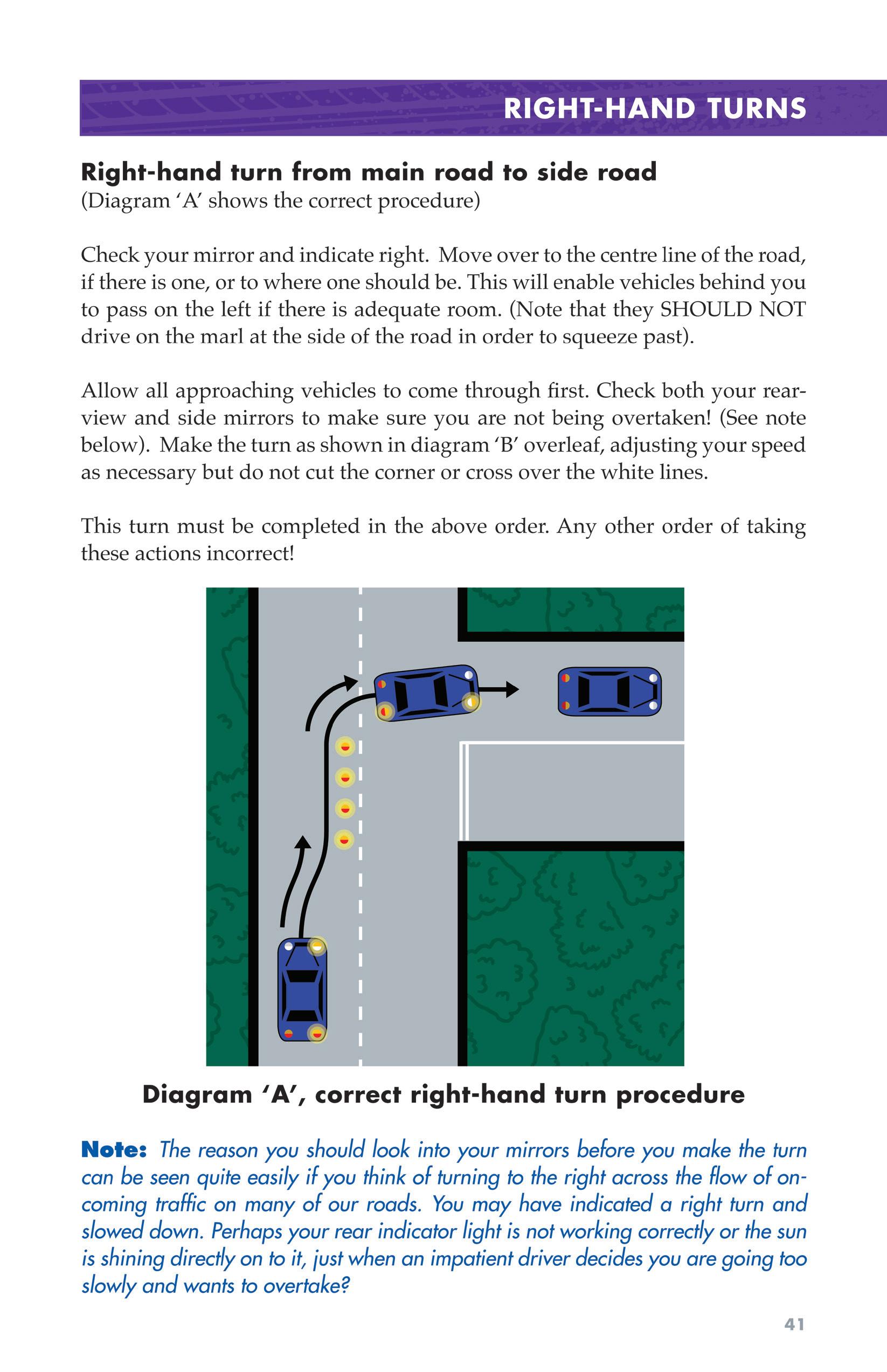 RIGHT-HAND TURNS

Right-hand turn from main road to side road
(Diagram 'A' shows the correct procedure)

Check your mirror and indicate right. Move over to the centre line of the road, if there is one, or to where one should be. This will enable vehicles behind you to pass on the left if there is adequate room. (Note that they SHOULD NOT drive on the marl at the side of the road in order to squeeze past).

Allow all approaching vehicles to come through first. Check both your rear-view and side mirrors to make sure you are not being overtaken! (See note below). Make the turn as shown in diagram 'B' overleaf, adjusting your speed as necessary but do not cut the corner or cross over the white lines.

This turn must be completed in the above order. Any other order of taking these actions incorrect!

Diagram 'A', correct right-hand turn procedure

Note: The reason you should look into your mirrors before you make the turn can be seen quite easily if you think of turning to the right across the flow of on-coming traffic on many of our roads. You may have indicated a right turn and slowed down. Perhaps your rear indicator light is not working correctly or the sun is shining directly on to it, just when an impatient driver decides you are going too slowly and wants to overtake?

41