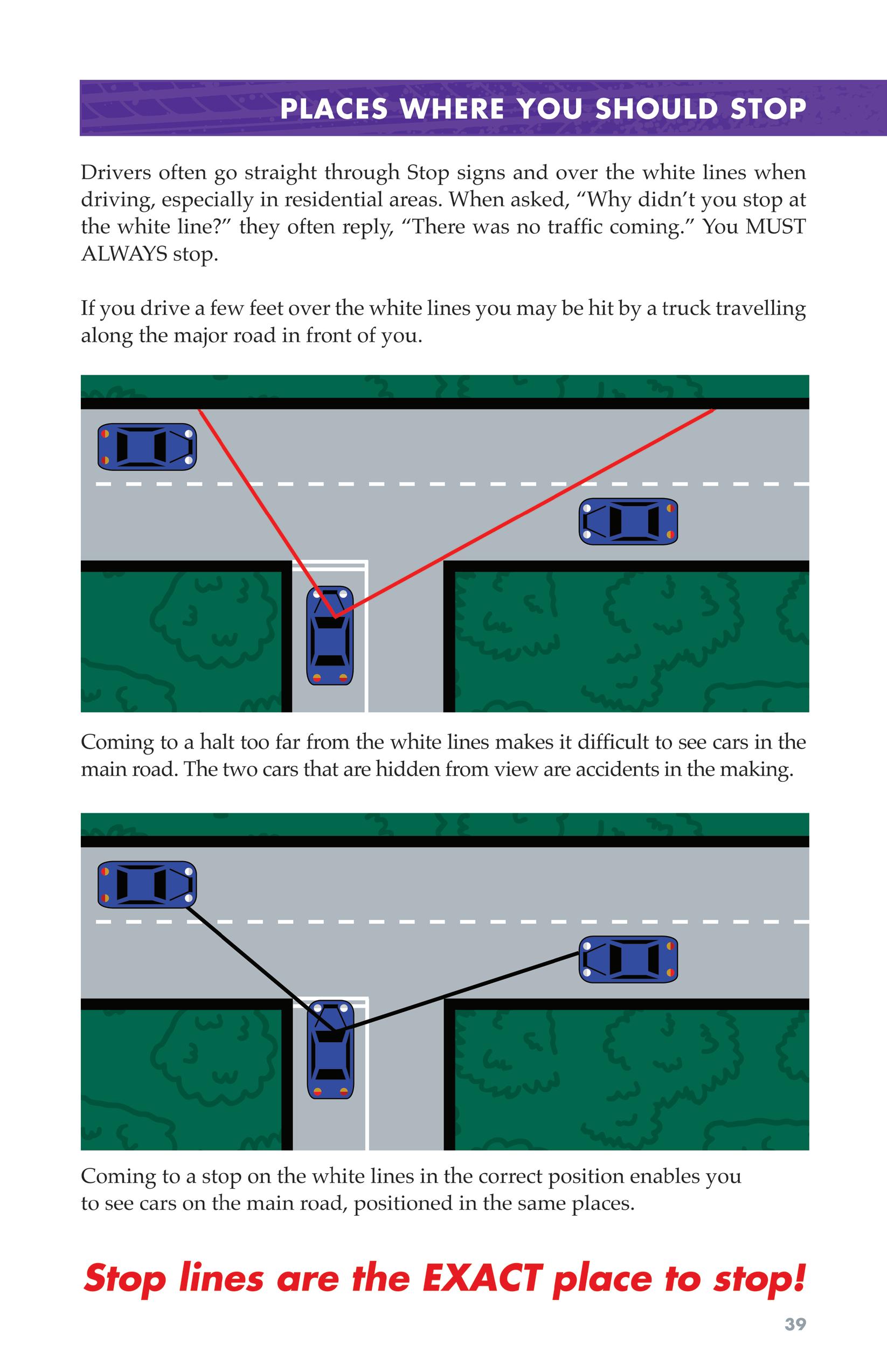 PLACES WHERE YOU SHOULD STOP

Drivers often go straight through Stop signs and over the white lines when driving, especially in residential areas. When asked, “Why didn’t you stop at the white line?” they often reply, “There was no traffic coming.” You MUST ALWAYS stop.

If you drive a few feet over the white lines you may be hit by a truck travelling along the major road in front of you.

Coming to a halt too far from the white lines makes it difficult to see cars in the main road. The two cars that are hidden from view are accidents in the making.

Coming to a stop on the white lines in the correct position enables you to see cars on the main road, positioned in the same places.

Stop lines are the EXACT place to stop!

39