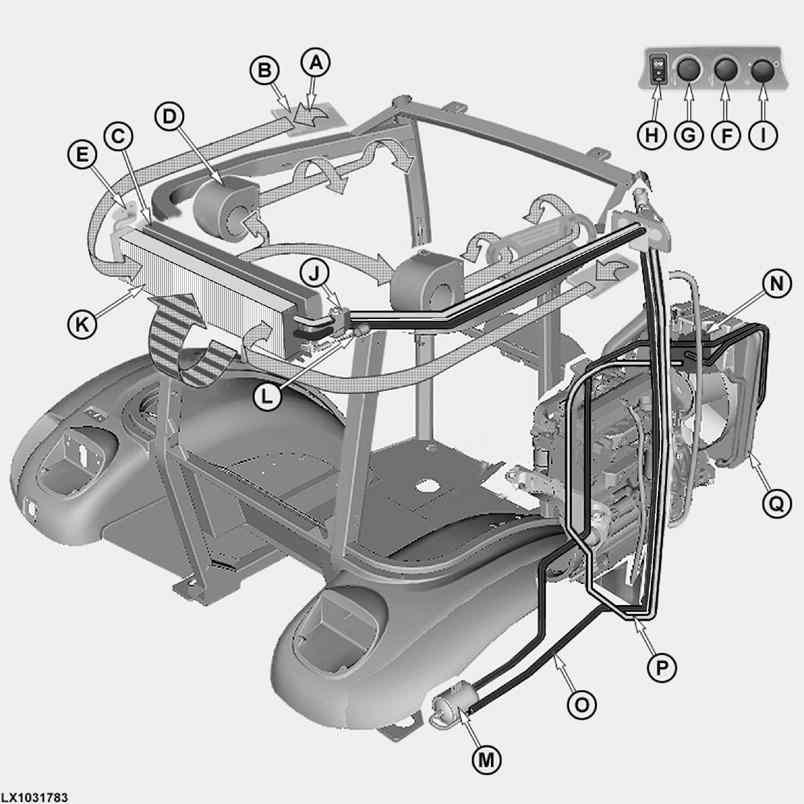 B
A
D
C
E
H
G
F
I
J
N
K
L
Q
P
O
M
LX1031783