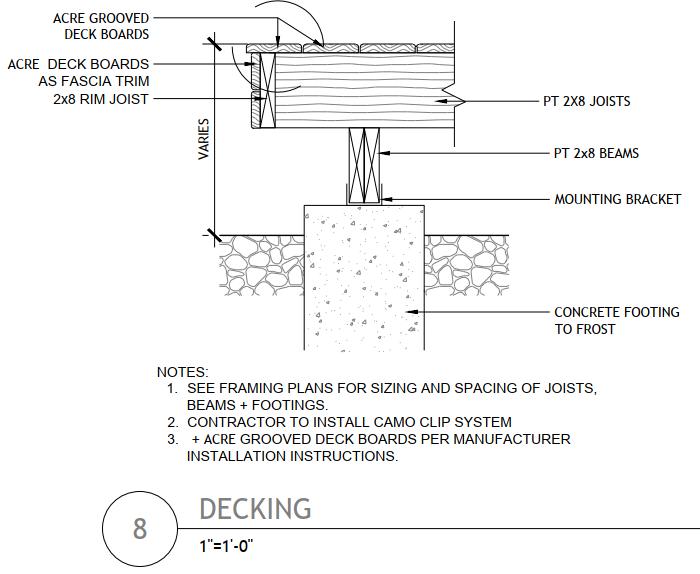 ACRE GROOVED DECK BOARDS

ACRE DECK BOARDS AS FASCIA TRIM

2x8 RIM JOIST

VARIES

PT 2X8 JOISTS

PT 2x8 BEAMS

MOUNTING BRACKET

CONCRETE FOOTING TO FROST

NOTES:
1. SEE FRAMING PLANS FOR SIZING AND SPACING OF JOISTS, BEAMS + FOOTINGS.
2. CONTRACTOR TO INSTALL CAMO CLIP SYSTEM
3. + ACRE GROOVED DECK BOARDS PER MANUFACTURER INSTALLATION INSTRUCTIONS.

8

DECKING

1"=1'-0"