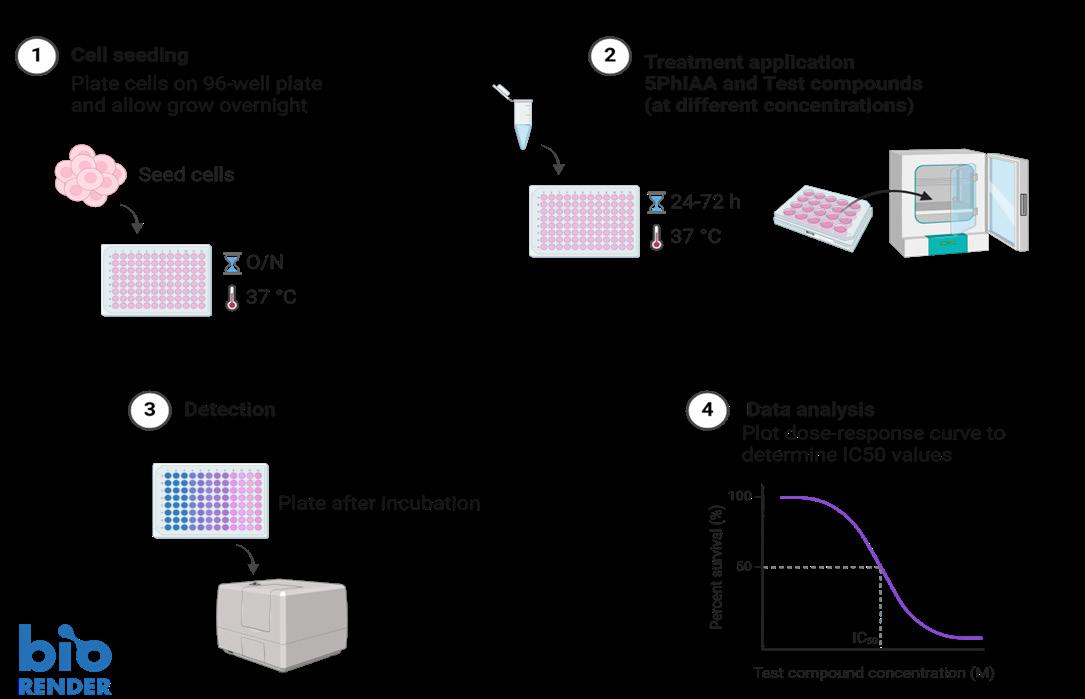 1 Cell seeding
Plate cells on 96-well plate and allow grow overnight

Seed cells

O/N
37 °C

2 Treatment application
5PhIAA and Test compounds
(at different concentrations)

24-72 h
37 °C

3 Detection

Plate after incubation

4 Data analysis
Plot dose-response curve to determine IC50 values

100
50
Percent survival (%)
$IC_{50}$
Test compound concentration (M)

bio
RENDER