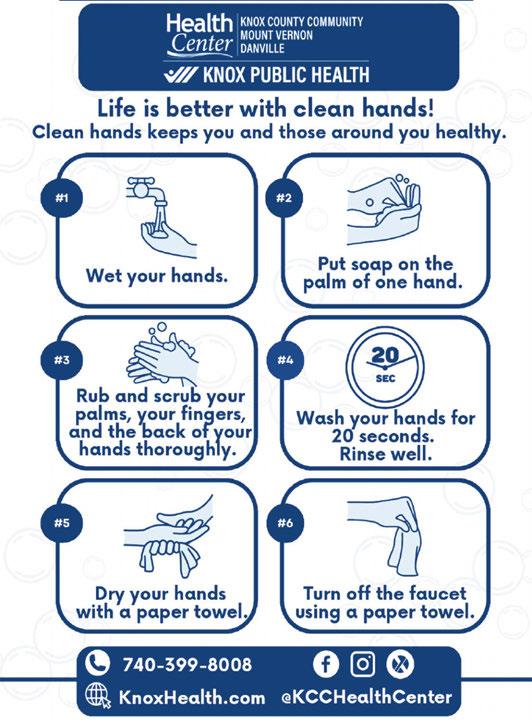 Health Center KNOX COUNTY COMMUNITY MOUNT VERNON DANVILLE

KNOX PUBLIC HEALTH

Life is better with clean hands!
Clean hands keeps you and those around you healthy.

#1
Wet your hands.

#2
Put soap on the palm of one hand.

#3
Rub and scrub your palms, your fingers, and the back of your hands thoroughly.

#4
20 SEC
Wash your hands for 20 seconds. Rinse well.

#5
Dry your hands with a paper towel.

#6
Turn off the faucet using a paper towel.

740-399-8008
KnoxHealth.com @KCCHealthCenter