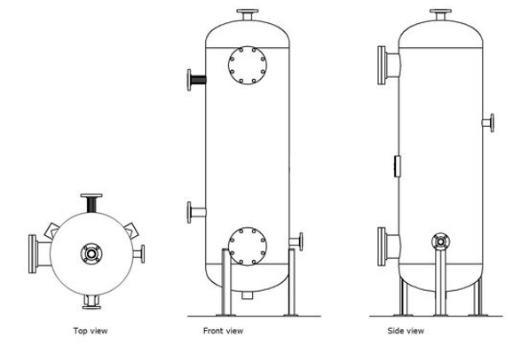 Top view

Front view

Side view