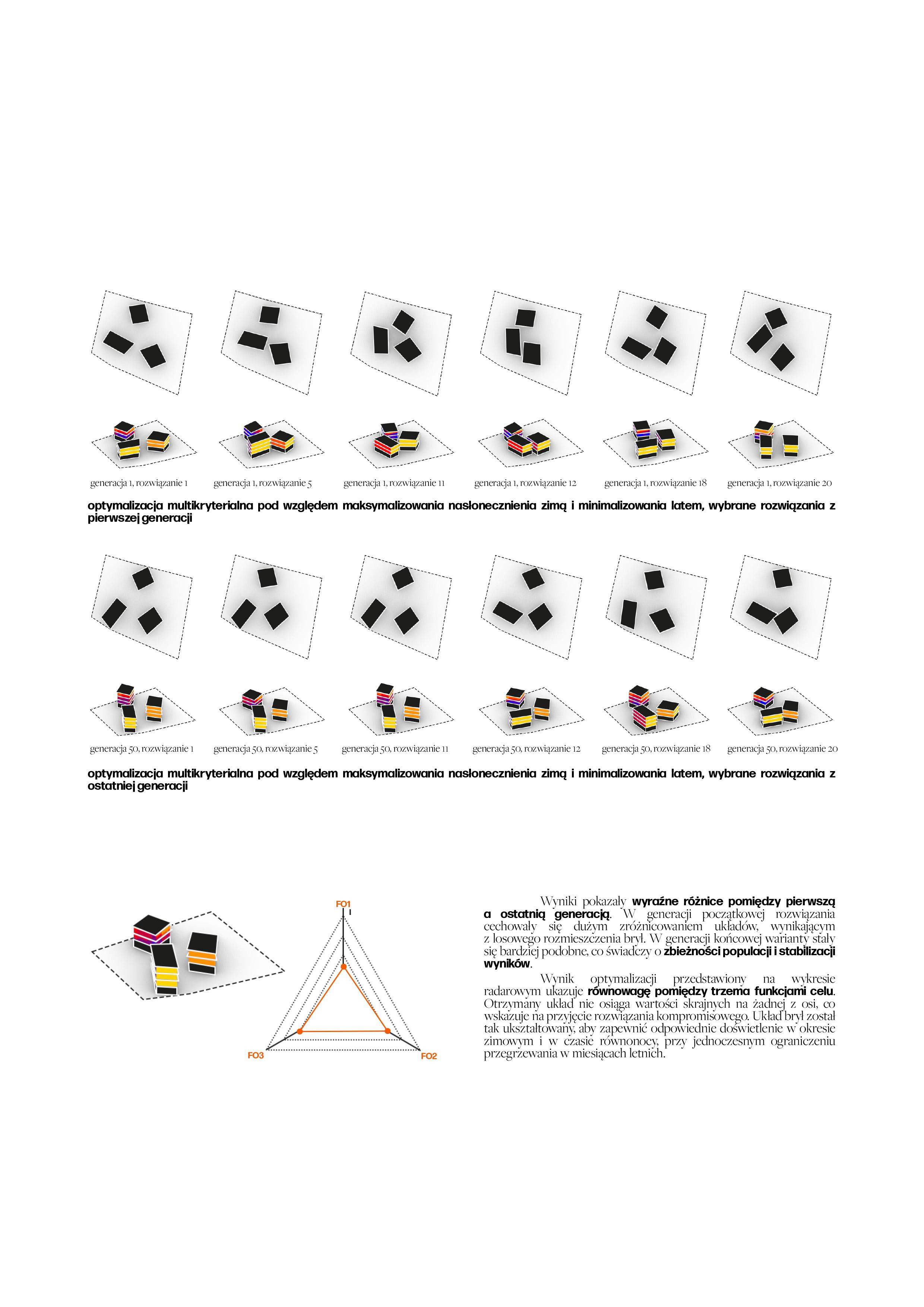 generacja 1, rozwiązanie 1

generacja 1, rozwiązanie 5

generacja 1, rozwiązanie 11

generacja 1, rozwiązanie 12

generacja 1, rozwiązanie 18

generacja 1, rozwiązanie 20

optymalizacja multikryterialna pod względem maksymalizowania nasłonecznienia zimą i minimalizowania latem, wybrane rozwiązania z pierwszej generacji

generacja 50, rozwiązanie 1

generacja 50, rozwiązanie 5

generacja 50, rozwiązanie 11

generacja 50, rozwiązanie 12

generacja 50, rozwiązanie 18

generacja 50, rozwiązanie 20

optymalizacja multikryterialna pod względem maksymalizowania nasłonecznienia zimą i minimalizowania latem, wybrane rozwiązania z ostatniej generacji

FO1

FO3

FO2

Wyniki pokazały wyraźne różnice pomiędzy pierwszą a ostatnią generacją. W generacji początkowej rozwiązania cechowały się dużym zróżnicowaniem układów, wynikającym z losowego rozmieszczenia brył. W generacji końcowej warianty stały się bardziej podobne, co świadczy o zbieżności populacji i stabilizacji wyników.

Wynik optymalizacji przedstawiony na wykresie radarowym ukazuje równowagę pomiędzy trzema funkcjami celu. Otrzymany układ nie osiąga wartości skrajnych na żadnej z osi, co wskazuje na przyjęcie rozwiązania kompromisowego. Układ brył został tak ukształtowany, aby zapewnić odpowiednie doświetlenie w okresie zimowym i w czasie równonocy, przy jednoczesnym ograniczeniu przegrzewania w miesiącach letnich.