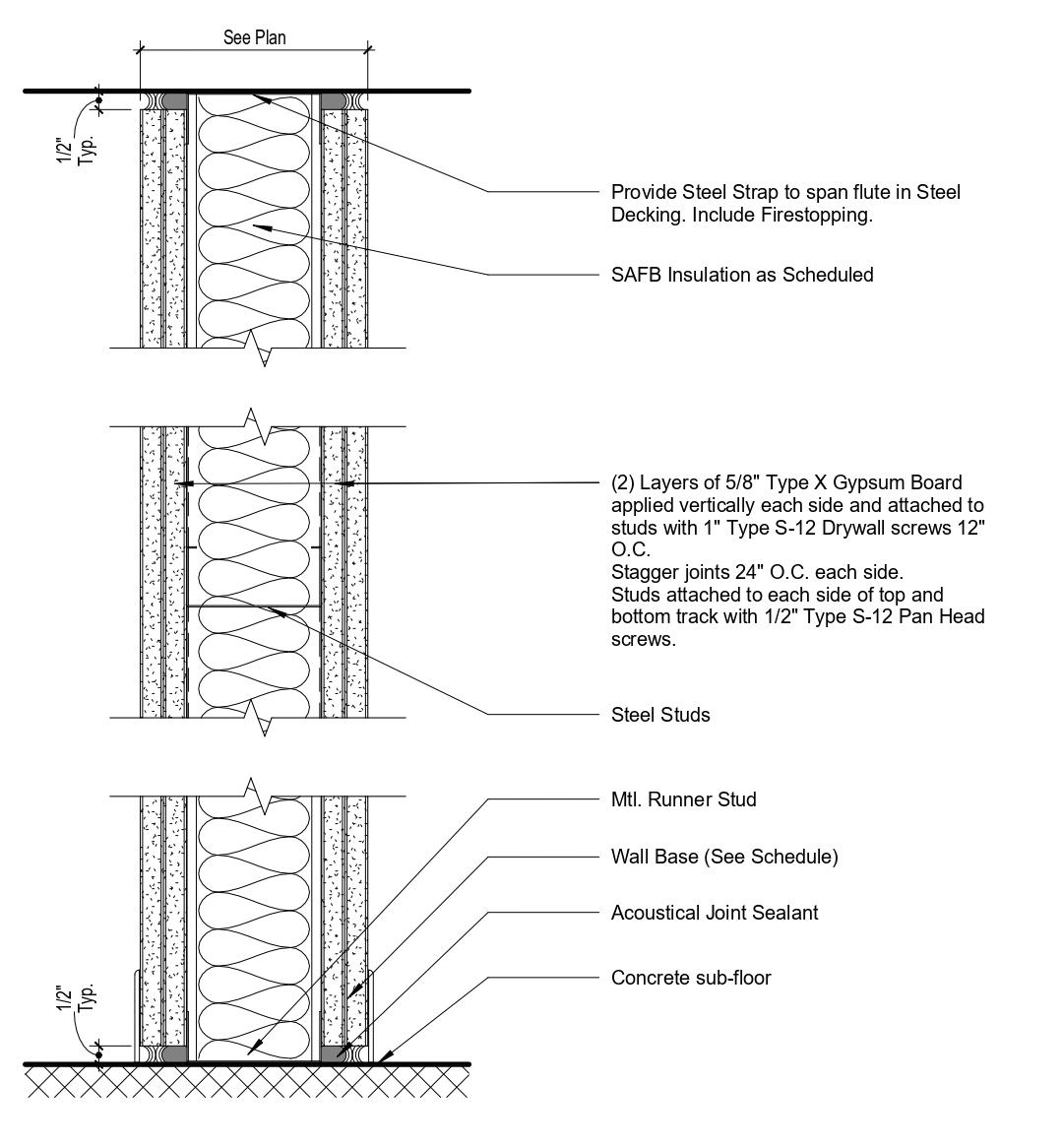 See Plan

1/2" Typ.

Provide Steel Strap to span flute in Steel Decking. Include Firestopping.

SAFB Insulation as Scheduled

(2) Layers of 5/8" Type X Gypsum Board applied vertically each side and attached to studs with 1" Type S-12 Drywall screws 12" O.C.
Stagger joints 24" O.C. each side.
Studs attached to each side of top and bottom track with 1/2" Type S-12 Pan Head screws.

Steel Studs

Mtl. Runner Stud

Wall Base (See Schedule)

Acoustical Joint Sealant

Concrete sub-floor

1/2" Typ.