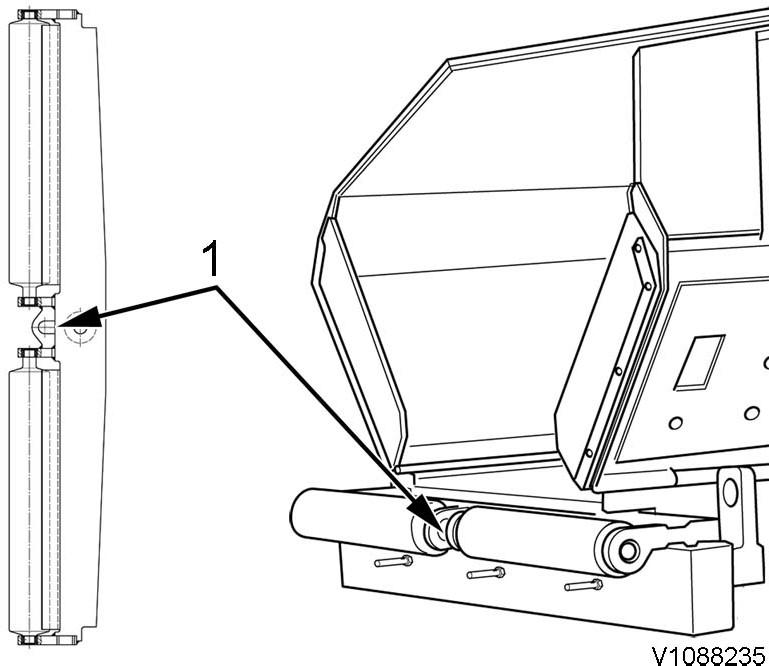 1

V1088235