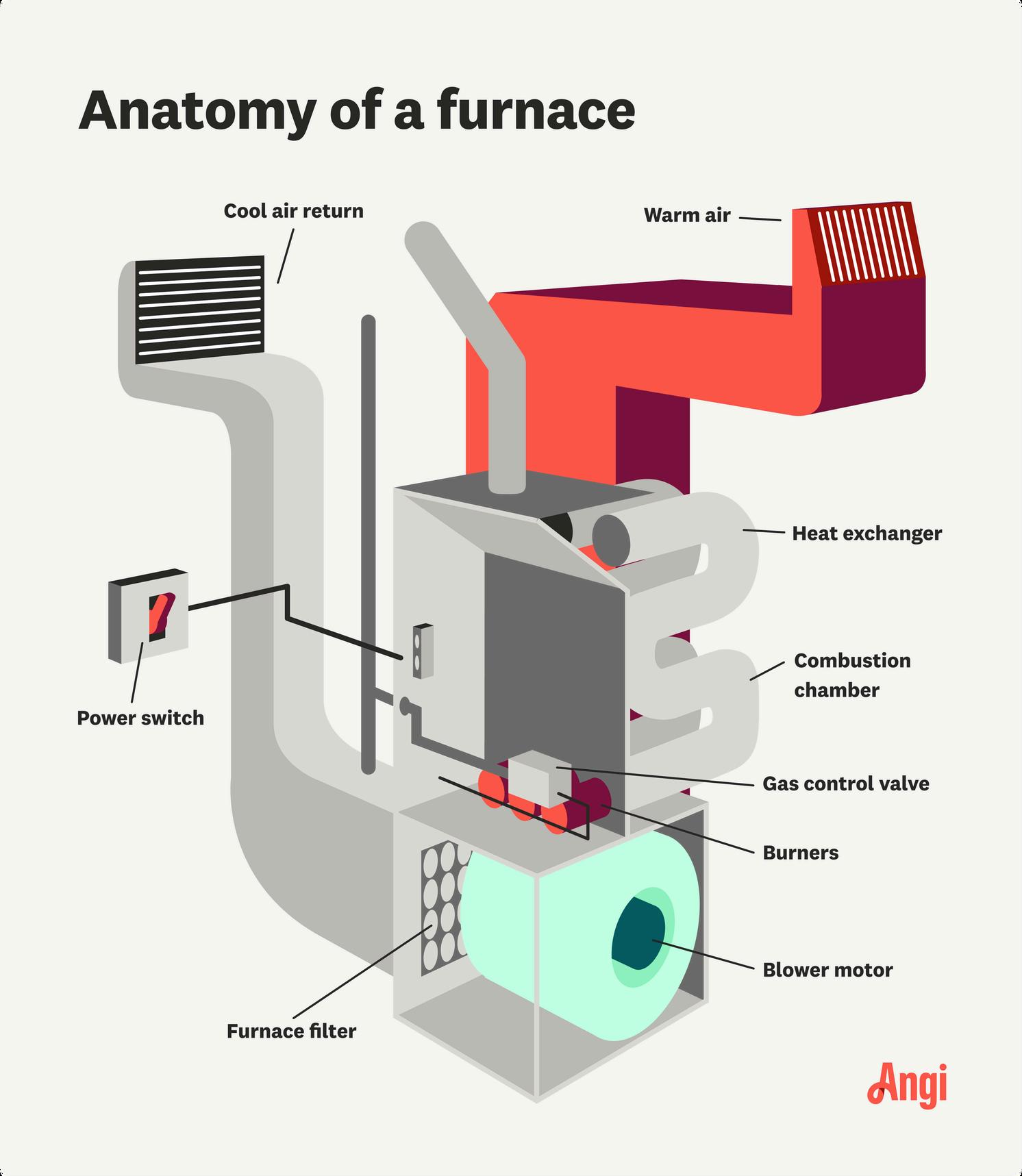 Anatomy of a furnace

Cool air return

Warm air

Heat exchanger

Power switch

Combustion chamber

Gas control valve

Burners

Blower motor

Furnace filter

Angi