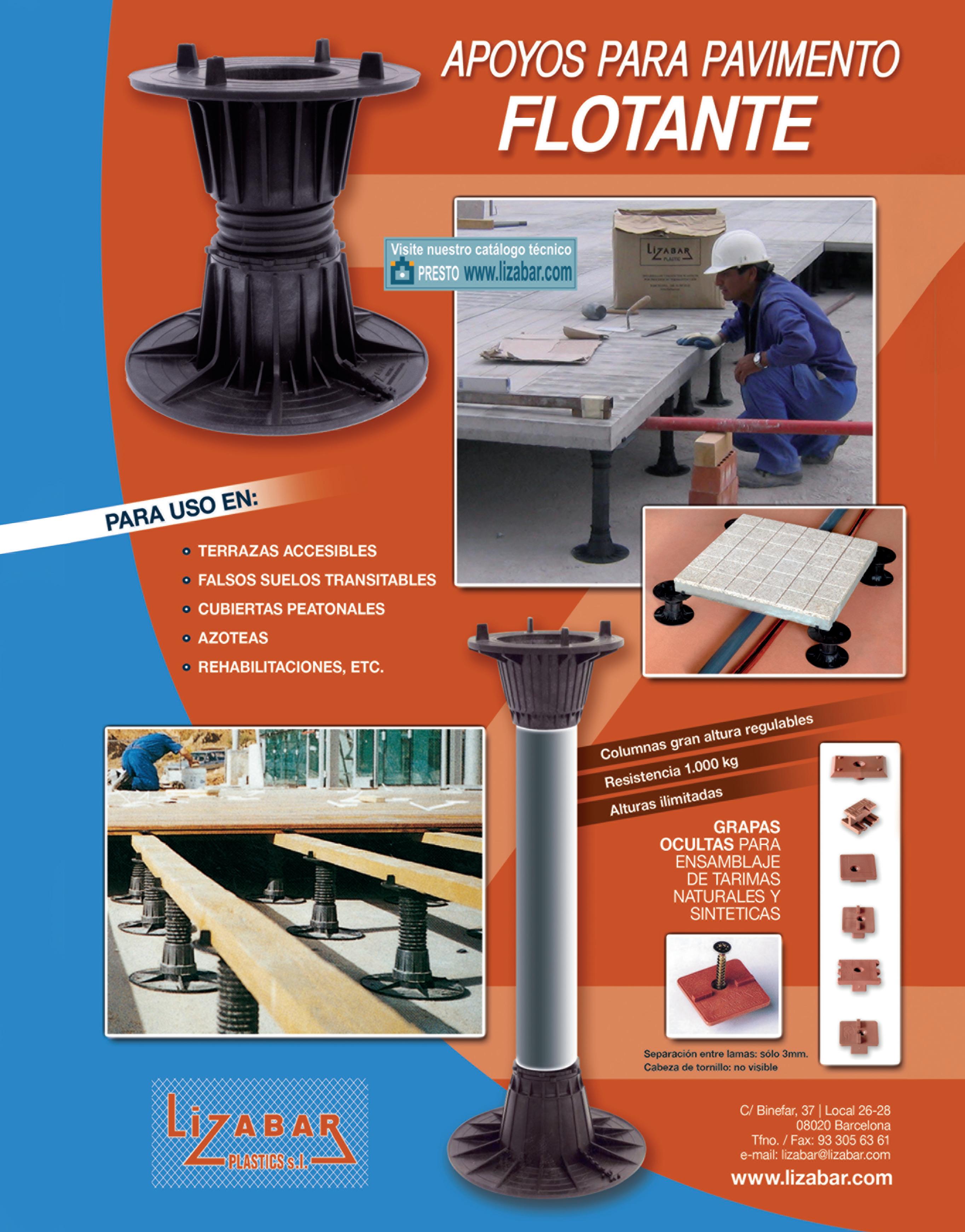 APOYOS PARA PAVIMENTO
FLOTANTE

Visite nuestro catálogo técnico
PRESTO www.lizabar.com

LIZABAR PLASTIC

PARA USO EN:

• TERRAZAS ACCESIBLES
• FALSOS SUELOS TRANSITABLES
• CUBIERTAS PEATONALES
• AZOTEAS
• REHABILITACIONES, ETC.

Columnas gran altura regulables
Resistencia 1.000 kg
Alturas ilimitadas

GRAPAS OCULTAS PARA ENSAMBLAJE DE TARIMAS NATURALES Y SINTETICAS

Separación entre lamas: sólo 3mm.
Cabeza de tornillo: no visible

LIZABAR PLASTICS s.l.

C/ Binefar, 37 | Local 26-28
08020 Barcelona
Tfno. / Fax: 93 305 63 61
e-mail: lizabar@lizabar.com

www.lizabar.com