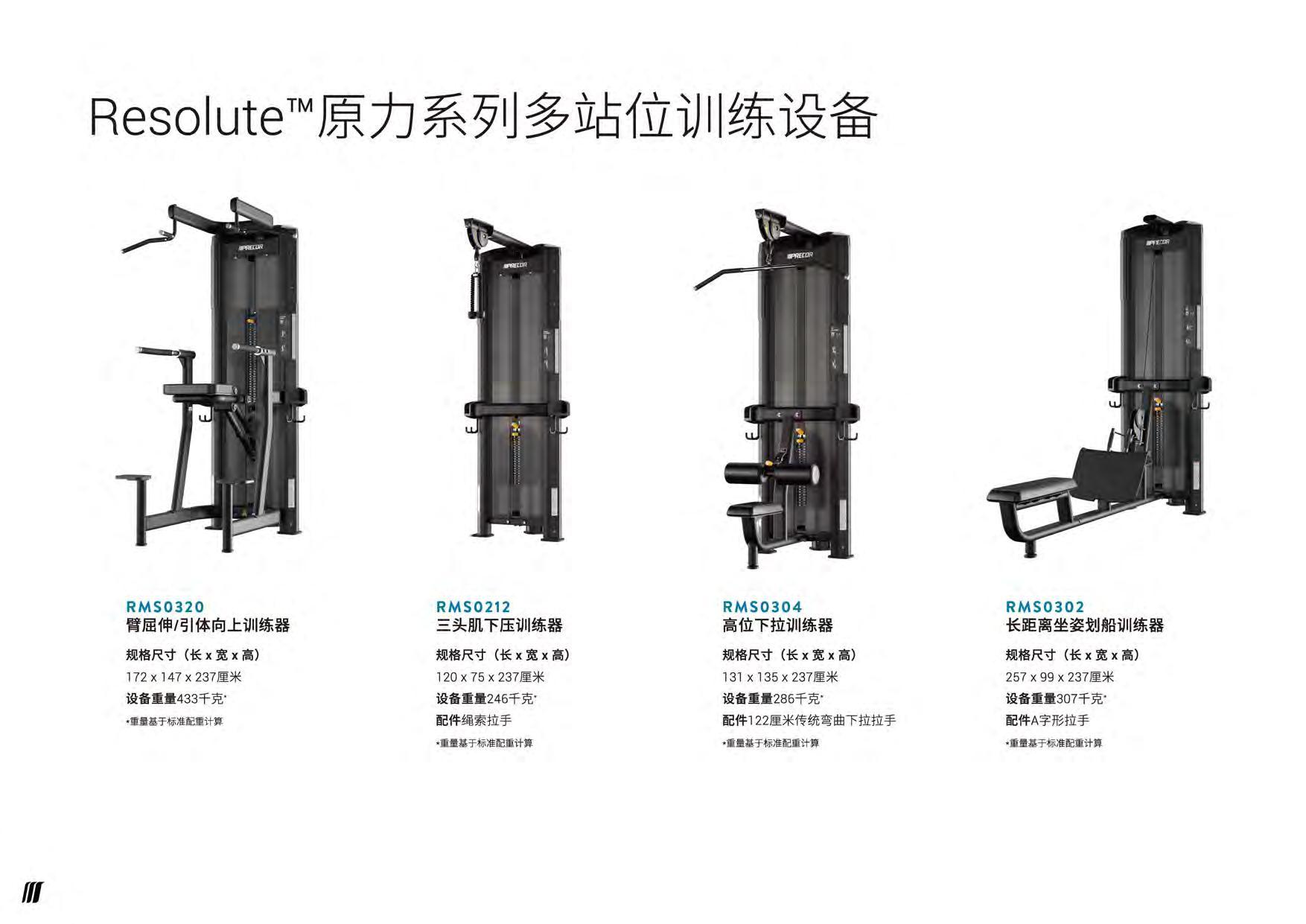 Resolute™原力系列多站位训练设备

PRECOR

PRECOR

PRECOR

PRECOR

RMS0320
臂屈伸/引体向上训练器
规格尺寸（长 x 宽 x 高）
172 x 147 x 237厘米
设备重量433千克*
*重量基于标准配重计算

RMS0212
三头肌下压训练器
规格尺寸（长 x 宽 x 高）
120 x 75 x 237厘米
设备重量246千克*
配件绳索拉手
*重量基于标准配重计算

RMS0304
高位下拉训练器
规格尺寸（长 x 宽 x 高）
131 x 135 x 237厘米
设备重量286千克*
配件122厘米传统弯曲下拉拉手
*重量基于标准配重计算

RMS0302
长距离坐姿划船训练器
规格尺寸（长 x 宽 x 高）
257 x 99 x 237厘米
设备重量307千克*
配件A字形拉手
*重量基于标准配重计算