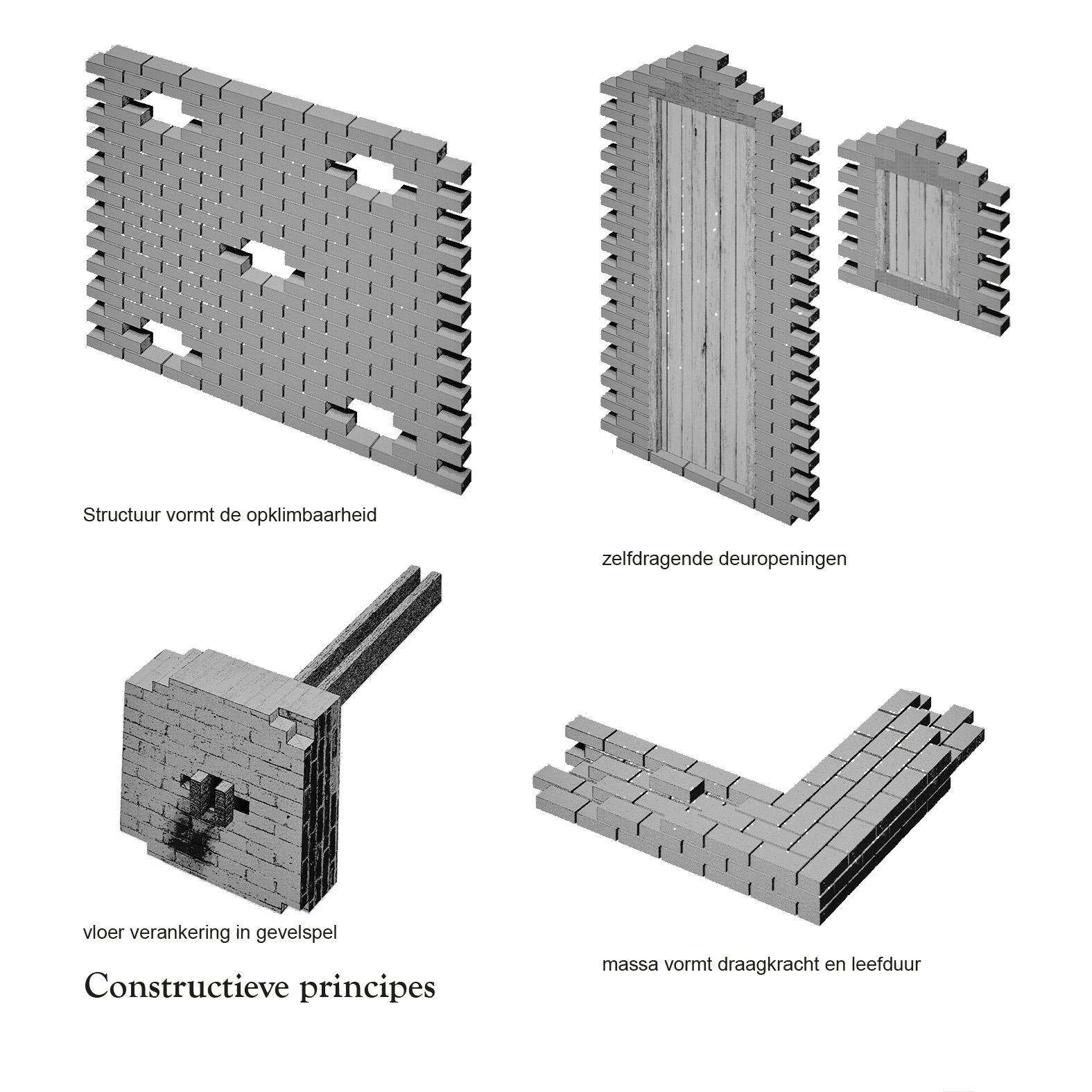 Structuur vormt de opklimbaarheid

zelfdragende deuropeningen

vloer verankering in gevelspel

massa vormt draagkracht en leefduur

Constructieve principes