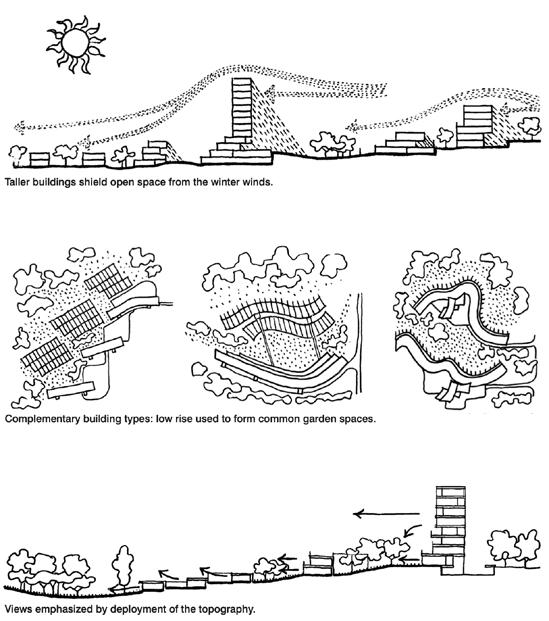 Taller buildings shield open space from the winter winds.

Complementary building types: low rise used to form common garden spaces.

Views emphasized by deployment of the topography.