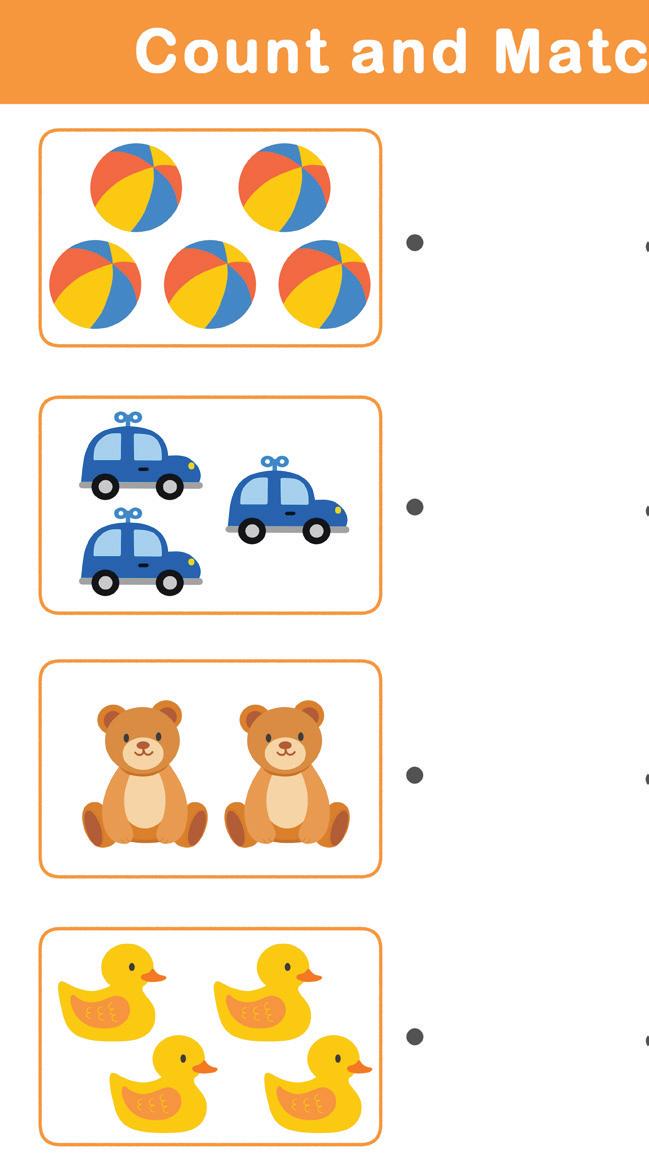 Count and Matc