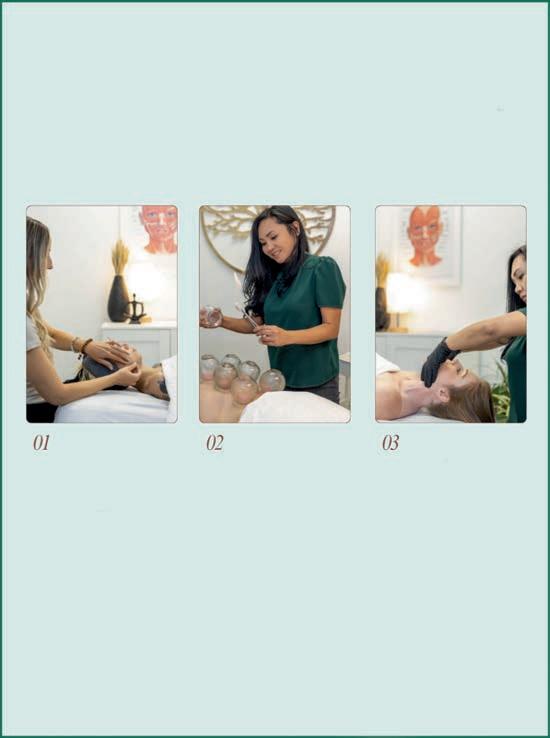 01

02

03