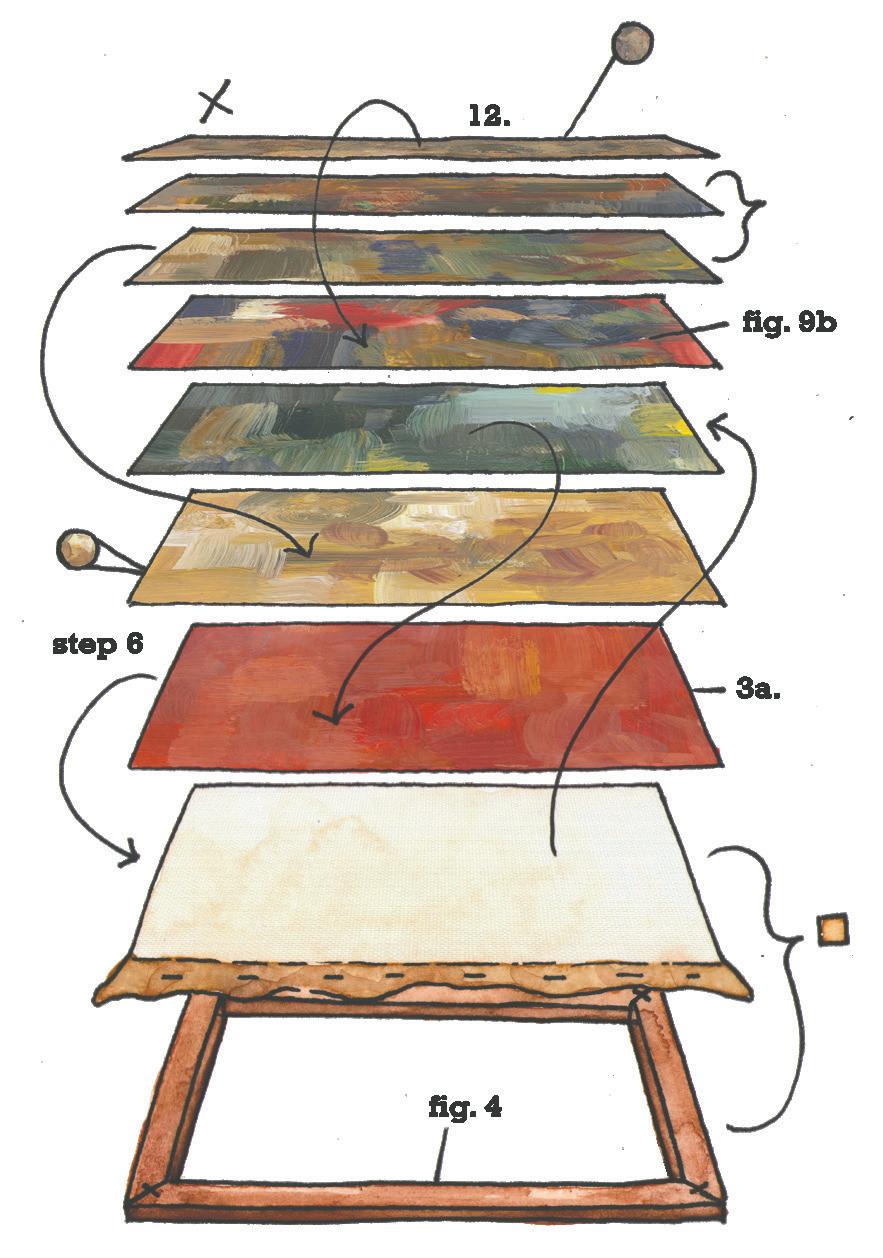 12.

fig. 9b

step 6

3a.

fig. 4