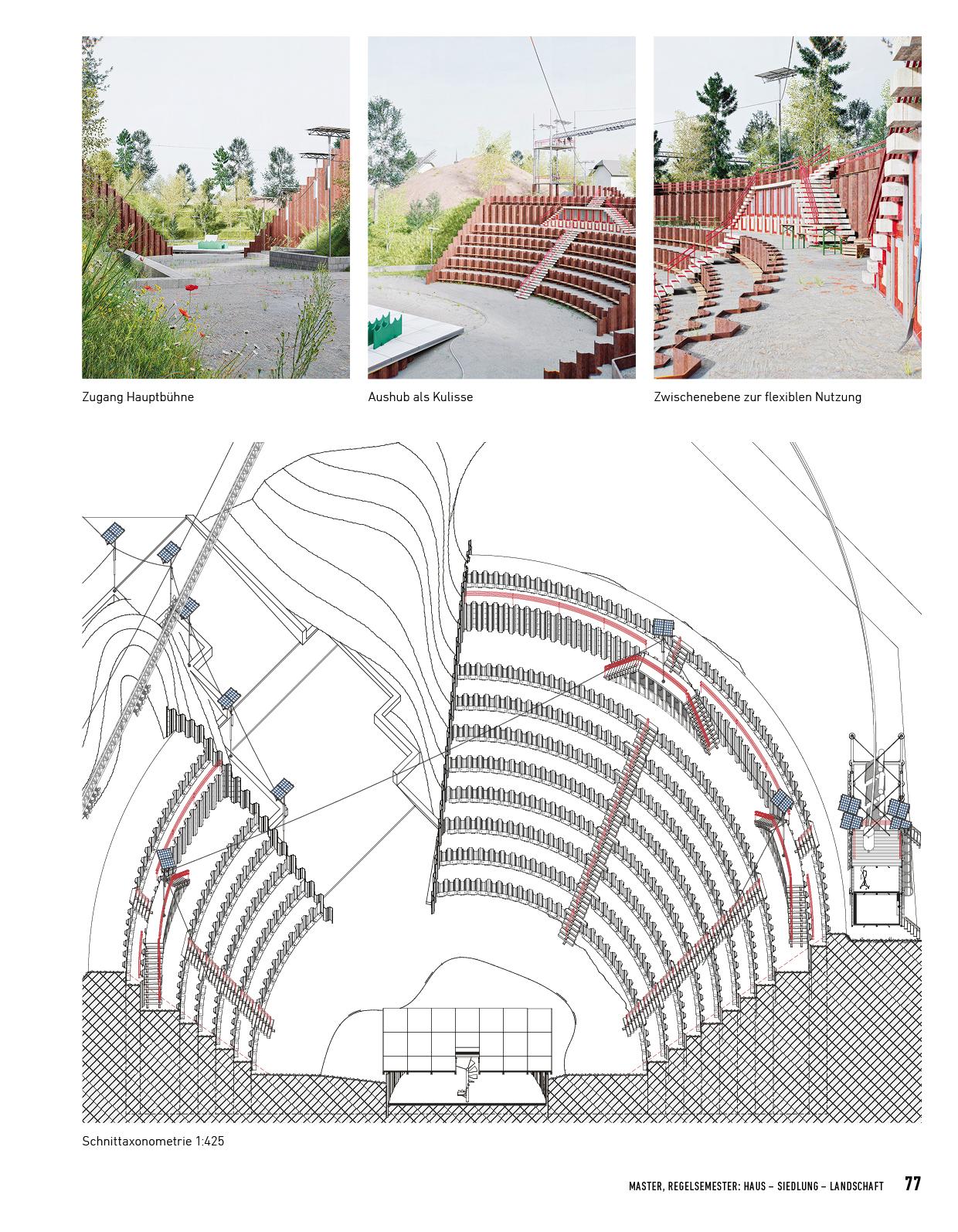 Zugang Hauptbühne

Aushub als Kulisse

Zwischenebene zur flexiblen Nutzung

Schnittaxonometrie 1:425

MASTER, REGELSEMESTER: HAUS – SIEDLUNG – LANDSCHAFT 77