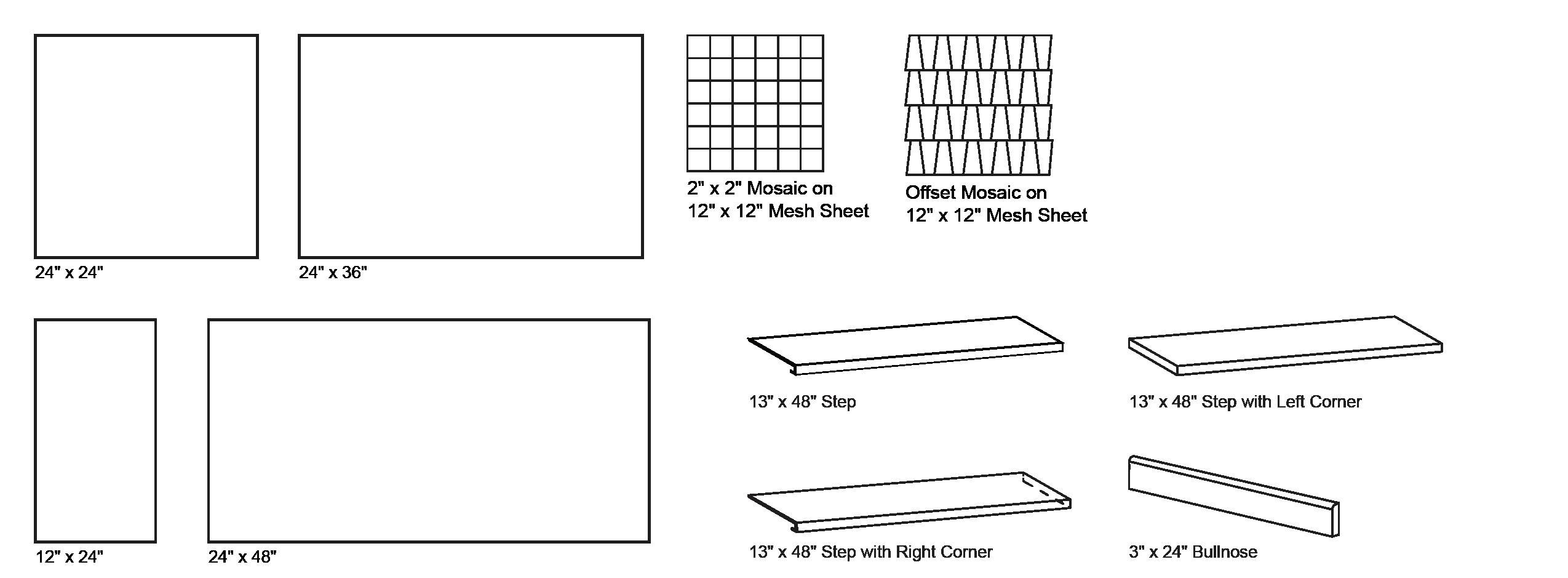 24" x 24"

24" x 36"

2" x 2" Mosaic on 12" x 12" Mesh Sheet

Offset Mosaic on 12" x 12" Mesh Sheet

12" x 24"

24" x 48"

13" x 48" Step

13" x 48" Step with Left Corner

13" x 48" Step with Right Corner

3" x 24" Bullnose